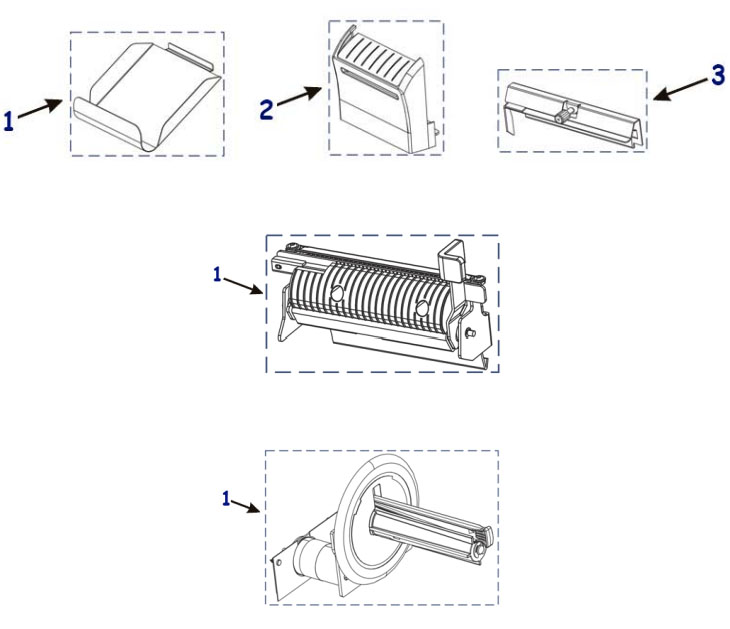 1
2
3
1
1