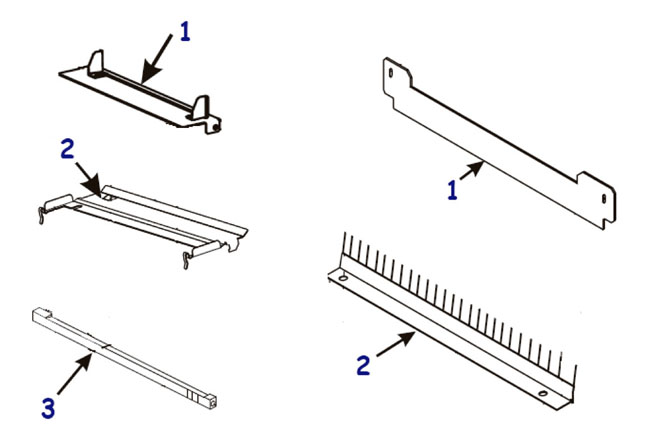 1

2

3

1

2