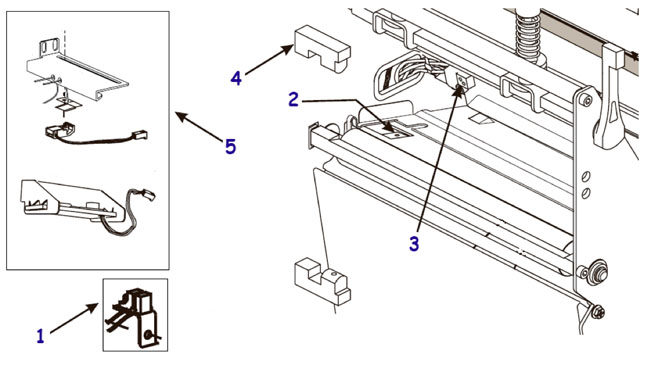 4
2
5
3
1