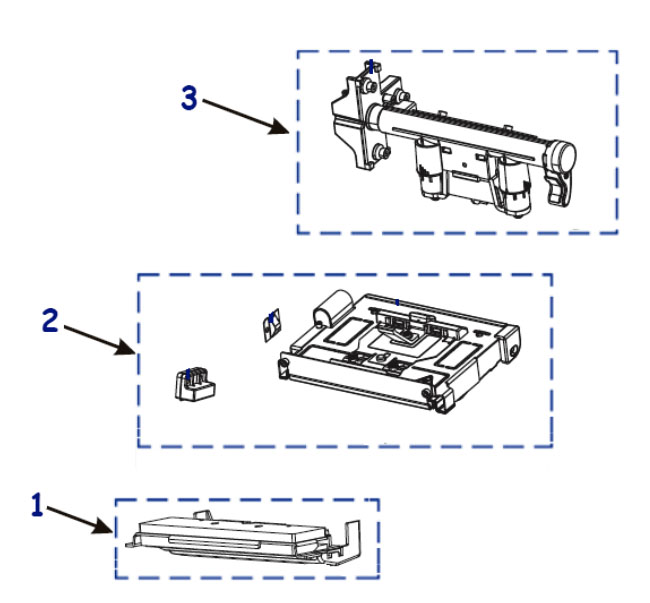 3

2

1