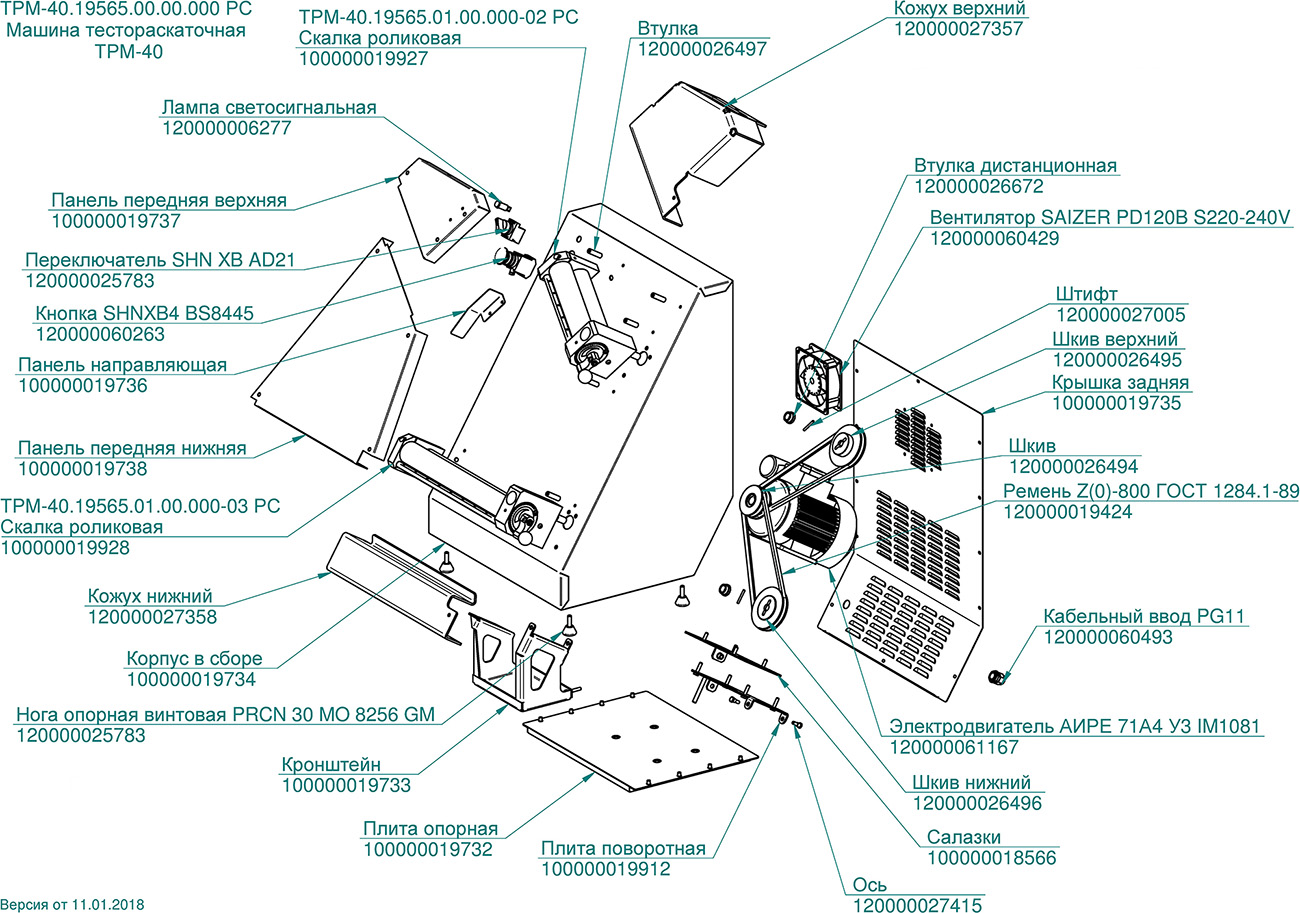 ТРМ-40.19565.00.00.000 РС
Машина тестораскаточная
ТРМ-40

ТРМ-40.19565.01.00.000-02 РС
Скалка роликовая
100000019927

Втулка
120000026497

Кожух верхний
120000027357

Лампа светосигнальная
120000006277

Панель передняя верхняя
100000019737

Переключатель SHN XB AD21
120000025783

Кнопка SHNXB4 BS8445
120000060263

Панель направляющая
100000019736

Панель передняя нижняя
100000019738

ТРМ-40.19565.01.00.000-03 РС
Скалка роликовая
100000019928

Кожух нижний
120000027358

Корпус в сборе
100000019734

Нога опорная винтовая PRCN 30 MO 8256 GM
120000025783

Кронштейн
100000019733

Плита опорная
100000019732

Плита поворотная
100000019912

Втулка дистанционная
120000026672

Вентилятор SAIZER PD120B S220-240V
120000060429

Штифт
120000027005

Шкив верхний
120000026495

Крышка задняя
100000019735

Шкив
120000026494

Ремень Z(0)-800 ГОСТ 1284.1-89
120000019424

Кабельный ввод PG11
120000060493

Электродвигатель АИРЕ 71А4 У3 IM1081
120000061167

Шкив нижний
120000026496

Салазки
100000018566

Ось
120000027415

Версия от 11.01.2018