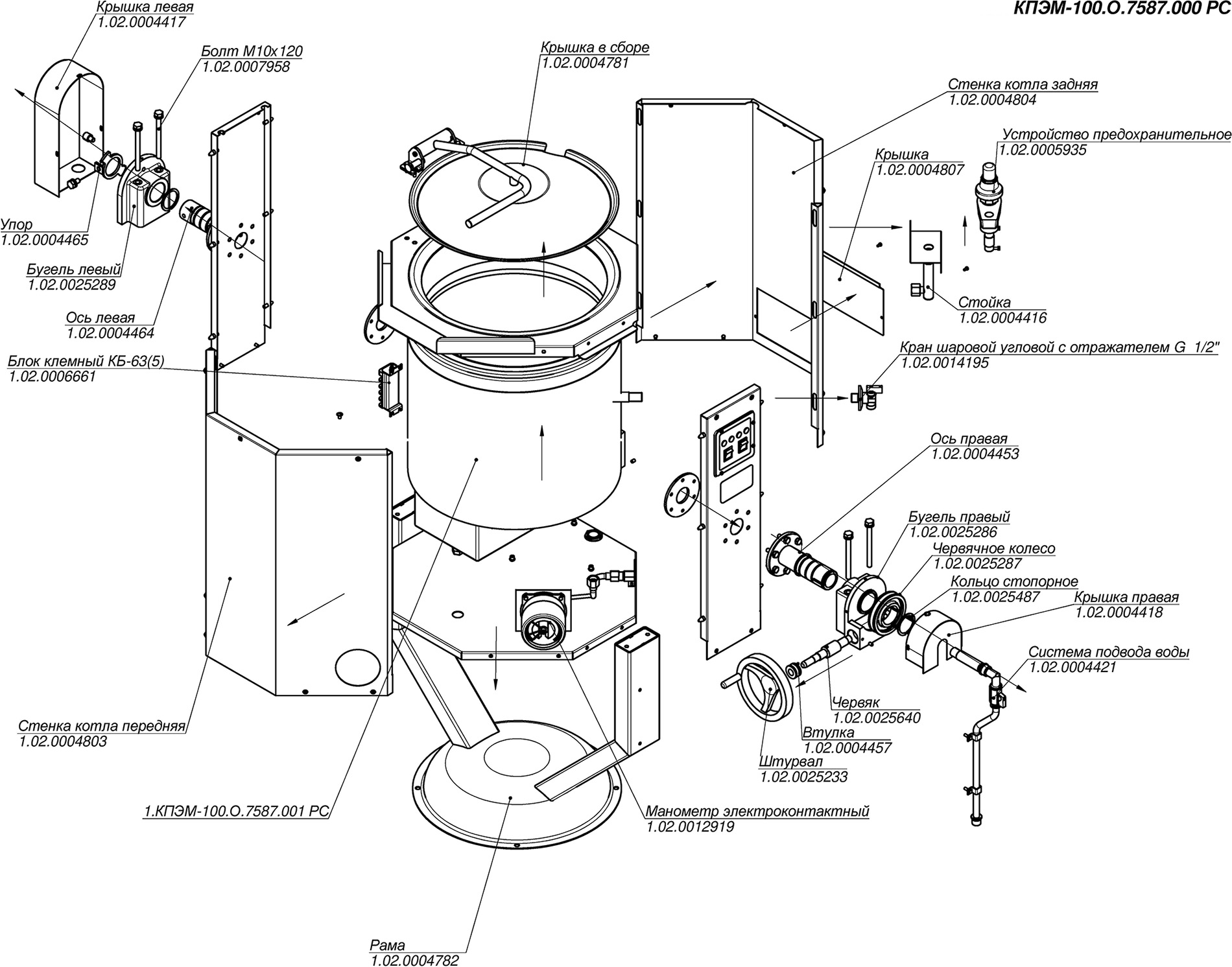 КПЭМ-100.О.7587.000 РС

Крышка левая
1.02.0004417

Болт М10х120
1.02.0007958

Крышка в сборе
1.02.0004781

Стенка котла задняя
1.02.0004804

Устройство предохранительное
1.02.0005935

Крышка
1.02.0004807

Упор
1.02.0004465

Бугель левый
1.02.0025289

Ось левая
1.02.0004464

Стойка
1.02.0004416

Блок клемный КБ-63(5)
1.02.0006661

Кран шаровой угловой с отражателем G 1/2"
1.02.0014195

Ось правая
1.02.0004453

Бугель правый
1.02.0025286

Червячное колесо
1.02.0025287

Кольцо стопорное
1.02.0025487

Крышка правая
1.02.0004418

Система подвода воды
1.02.0004421

Червяк
1.02.0025640

Втулка
1.02.0004457

Штурвал
1.02.0025233

Стенка котла передняя
1.02.0004803

1.КПЭМ-100.О.7587.001 РС

Манометр электроконтактный
1.02.0012919

Рама
1.02.0004782