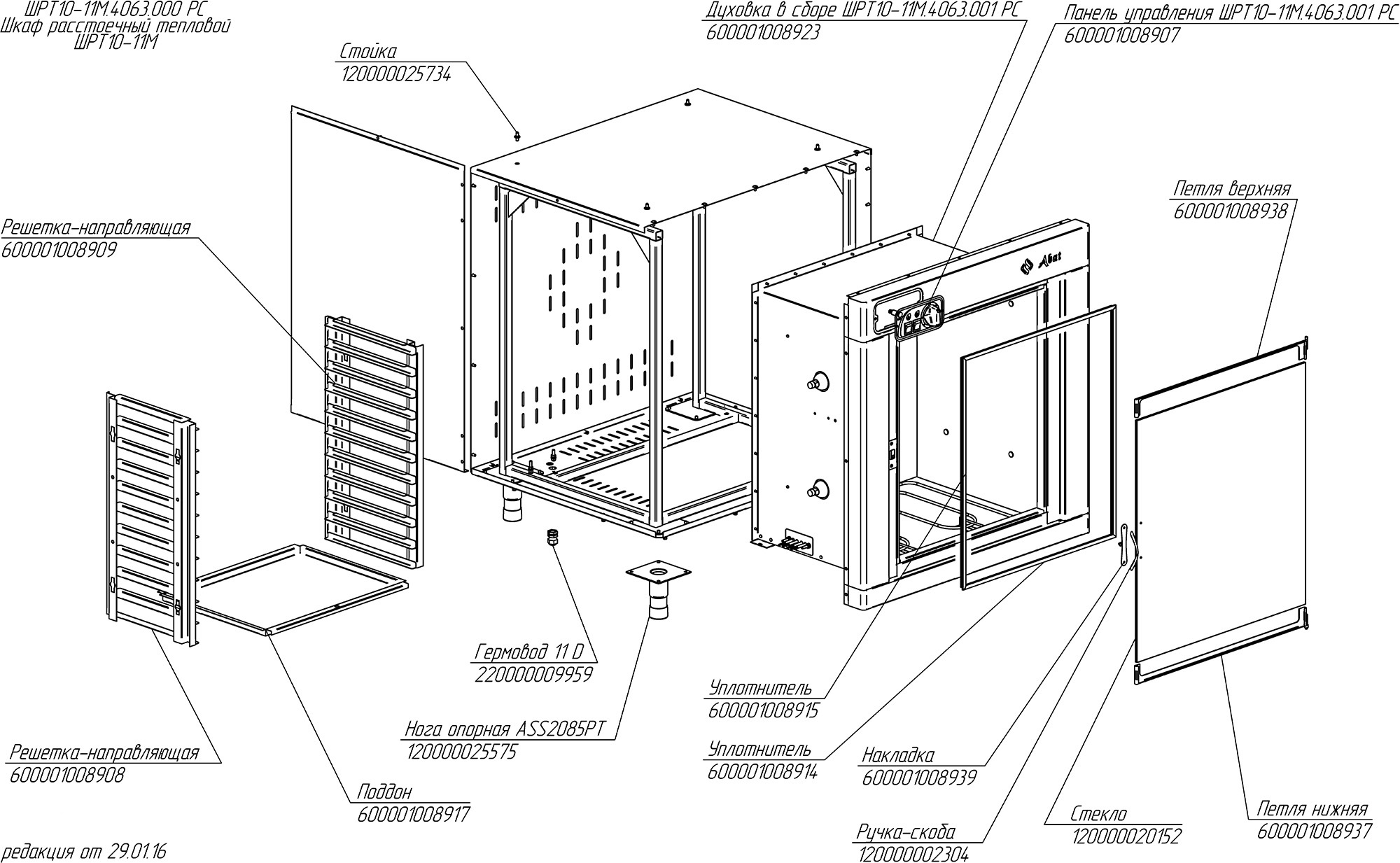 ШРТ10-11М.4063.000 РС
Шкаф расстоечный тепловой
ШРТ10-11М

Стойка
120000025734

Духовка в сборе ШРТ10-11М.4063.001 РС
600001008923

Панель управления ШРТ10-11М.4063.001 РС
600001008907

Петля верхняя
600001008938

Решетка-направляющая
600001008909

Abat

Гермовод 11 D
220000009959

Нога опорная ASS2085PT
120000025575

Уплотнитель
600001008915

Уплотнитель
600001008914

Накладка
600001008939

Решетка-направляющая
600001008908

Поддон
600001008917

Ручка-скоба
120000002304

Стекло
120000020152

Петля нижняя
600001008937

редакция от 29.01.16