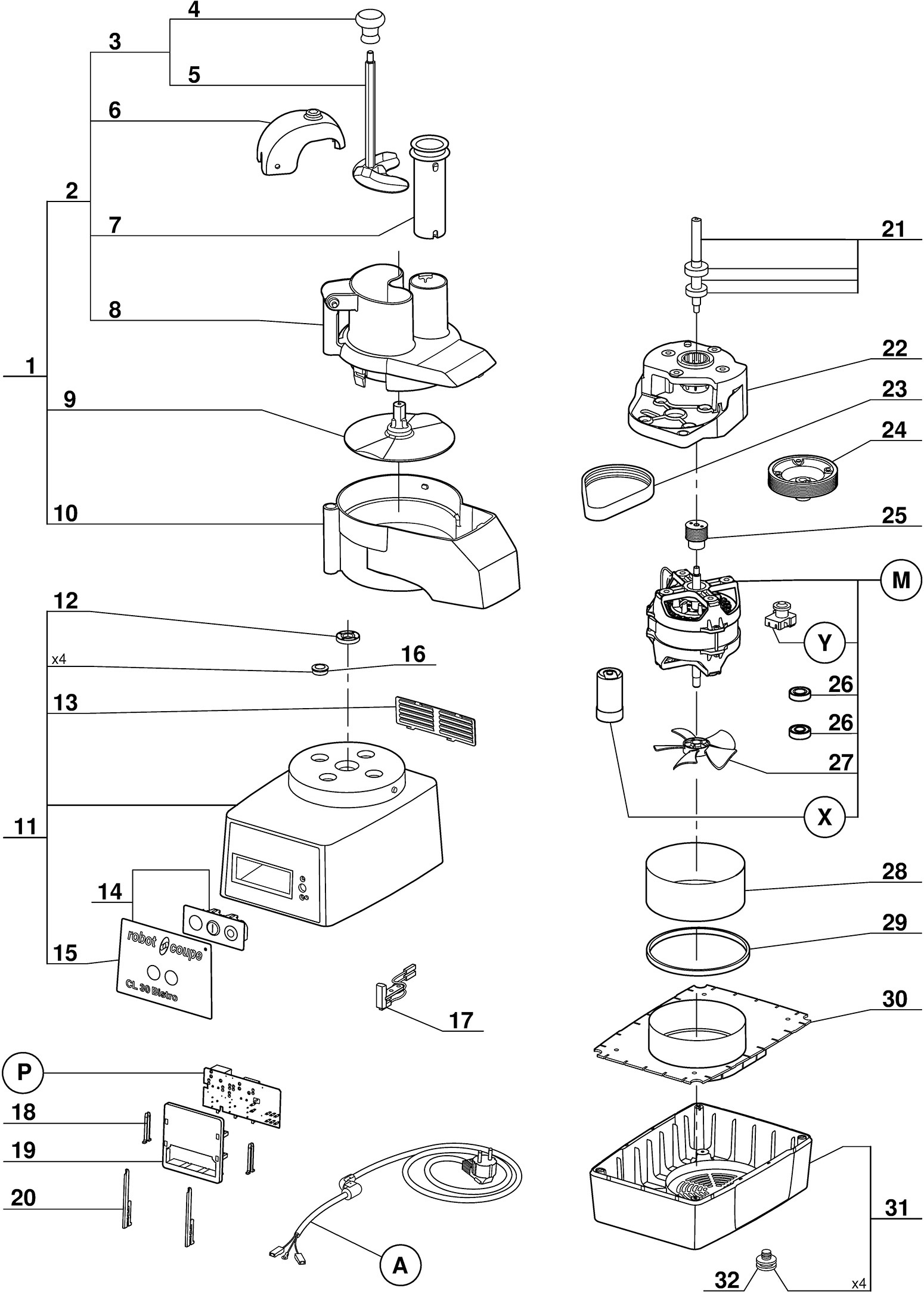 4
3
5
6
2
7
8
1
9
10
12
x4
16
13
11
14
15
robot coupe
CL 30 Bistro
17
P
18
19
20
A
21
22
23
24
25
M
Y
26
26
27
X
28
29
30
31
32
x4