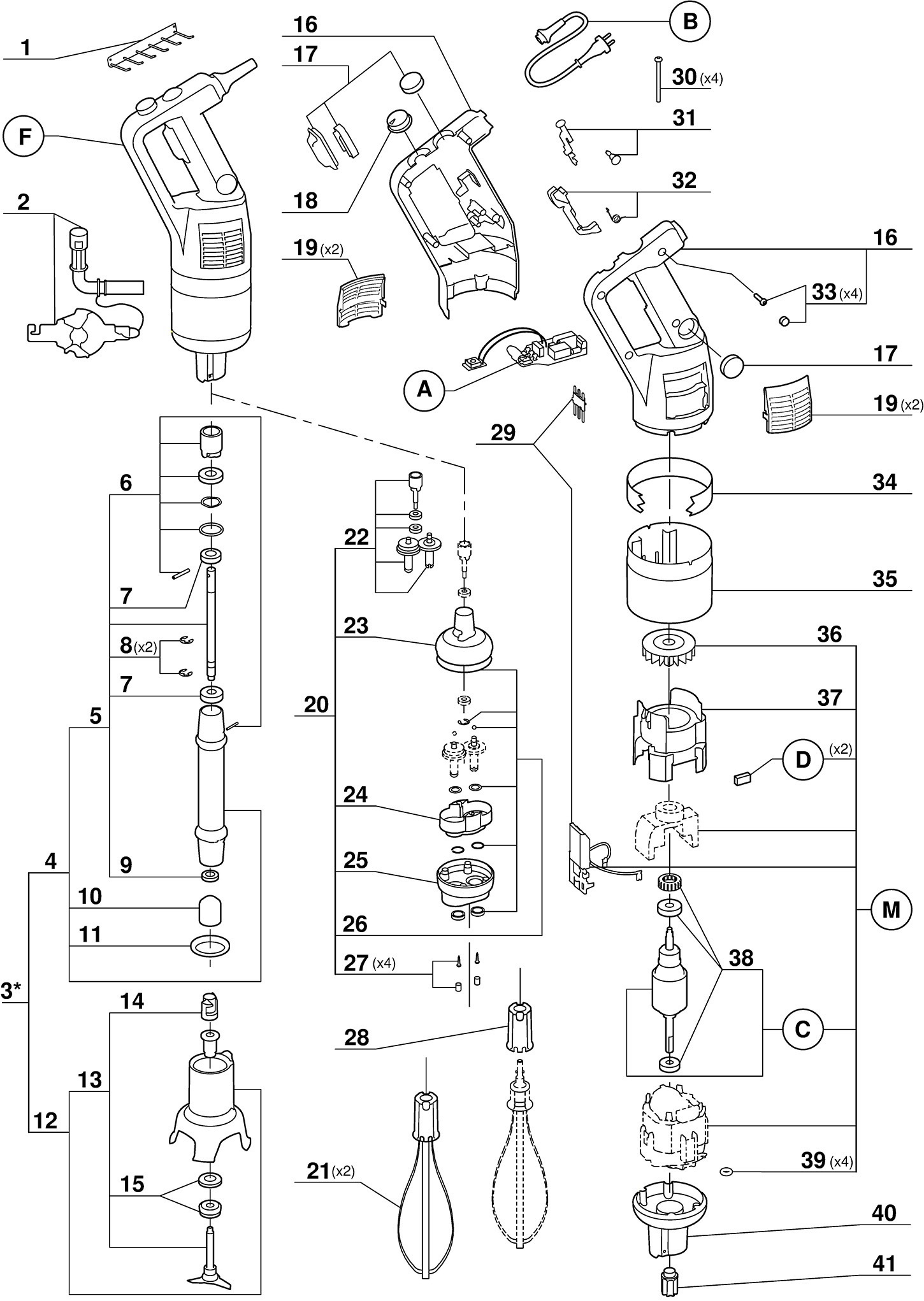 1
F
2
16
17
18
19 (x2)
B
30 (x4)
31
32
16
33 (x4)
17
19 (x2)
A
29
34
35
36
37
D
(x2)
M
38
C
39 (x4)
40
41
6
7
8 (x2)
7
5
9
4
10
11
3*
14
13
12
15
22
23
20
24
25
26
27 (x4)
28
21 (x2)