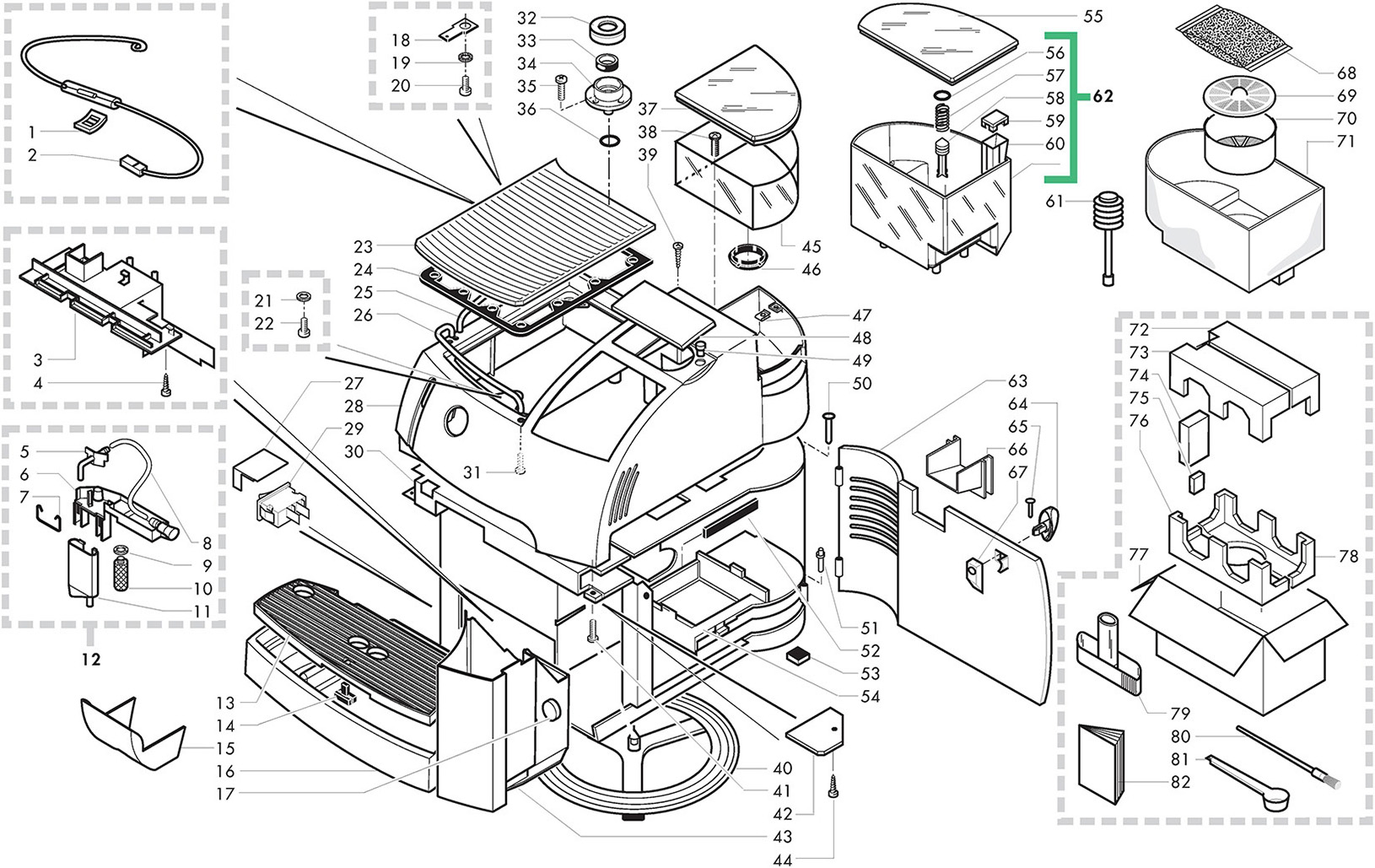 1
2
3
4
5
6
7
8
9
10
11
12
13
14
15
16
17
18
19
20
21
22
23
24
25
26
27
28
29
30
31
32
33
34
35
36
37
38
39
40
41
42
43
44
45
46
47
48
49
50
51
52
53
54
55
56
57
58
59
60
61
62
63
64
65
66
67
68
69
70
71
72
73
74
75
76
77
78
79
80
81
82