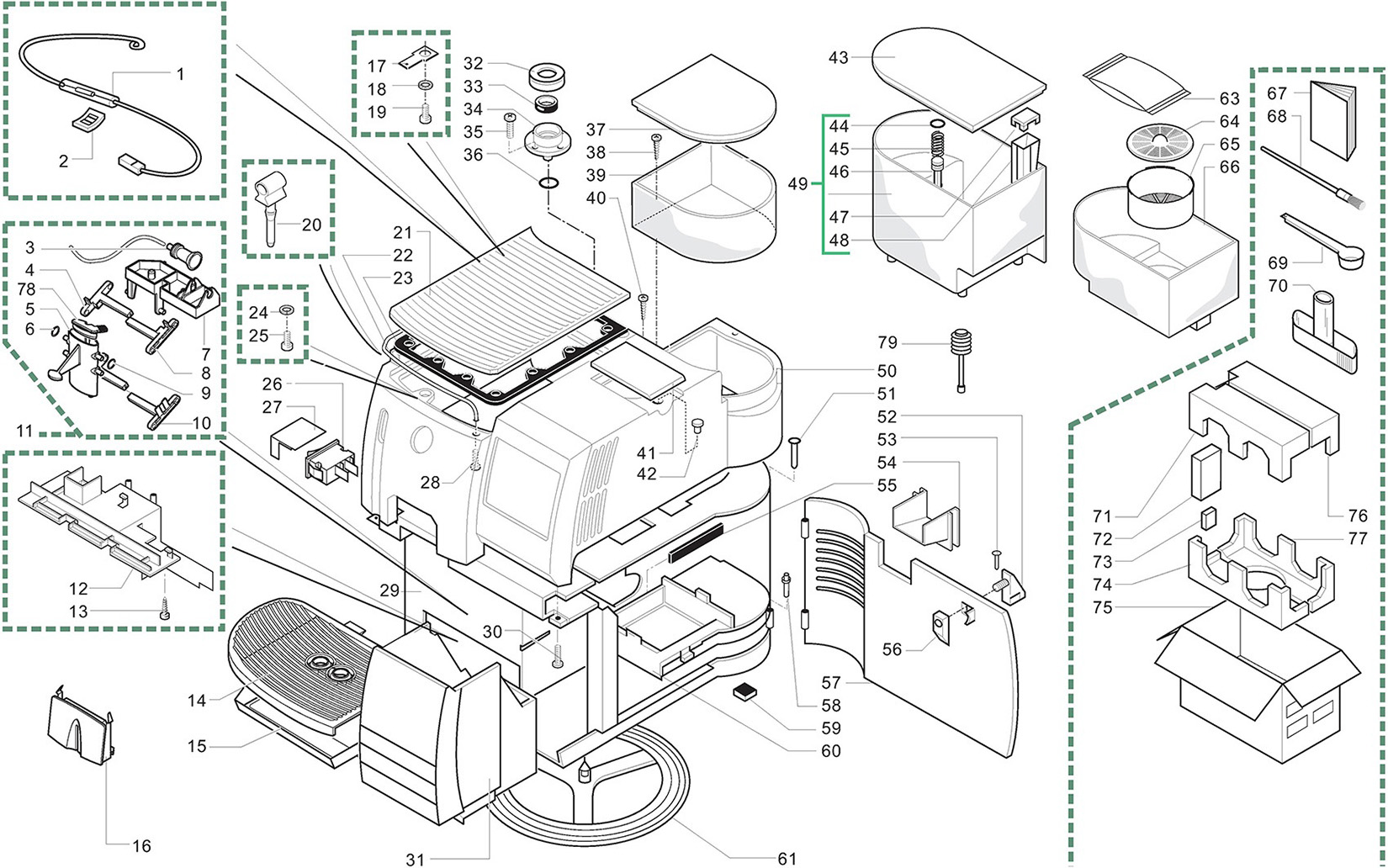 1
2
3
4
78
5
6
7
8
9
10
11
12
13
14
15
16
17
18
19
20
21
22
23
24
25
26
27
28
29
30
31
32
33
34
35
36
37
38
39
40
41
42
43
44
45
46
47
48
49
50
51
52
53
54
55
56
57
58
59
60
61
63
64
65
66
67
68
69
70
71
72
73
74
75
76
77
79