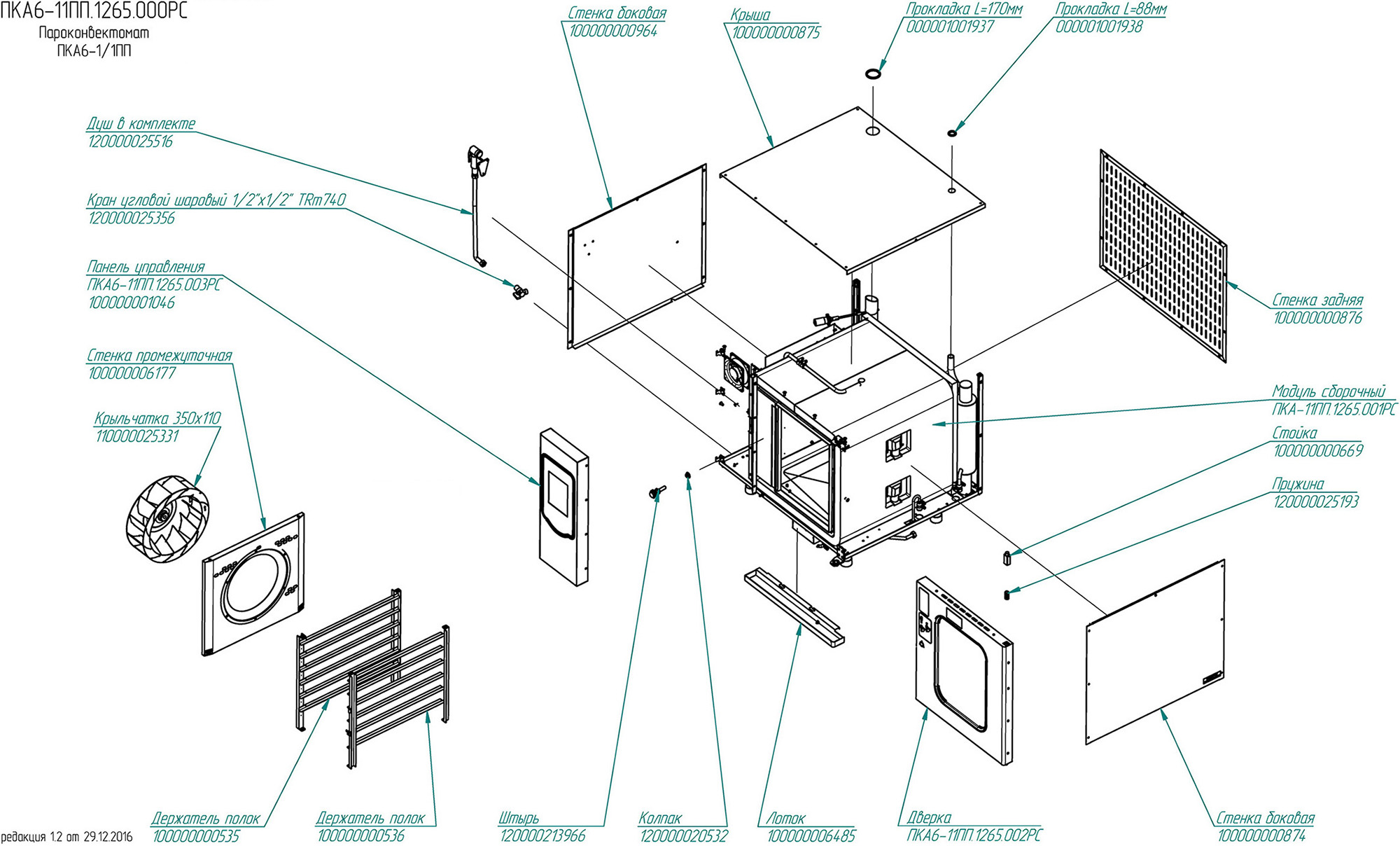 ПКА6-11ПП.1265.000РС
Пароконвектомат
ПКА6-1/1ПП

Стенка боковая
100000000964

Крыша
100000000875

Прокладка L=170мм
000001001937

Прокладка L=88мм
000001001938

Душ в комплекте
120000025516

Кран угловой шаровый 1/2"х1/2" TRm740
120000025356

Панель управления
ПКА6-11ПП.1265.003РС
100000001046

Стенка промежуточная
100000006177

Крыльчатка 350х110
110000025331

Стенка задняя
100000000876

Модуль сборочный
ПКА-11ПП.1265.001РС

Стойка
100000000669

Пружина
120000025193

Держатель полок
100000000535

Держатель полок
100000000536

Штырь
120000213966

Колпак
120000020532

Лоток
100000006485

Дверка
ПКА6-11ПП.1265.002РС

Стенка боковая
100000000874

редакция 1.2 от 29.12.2016