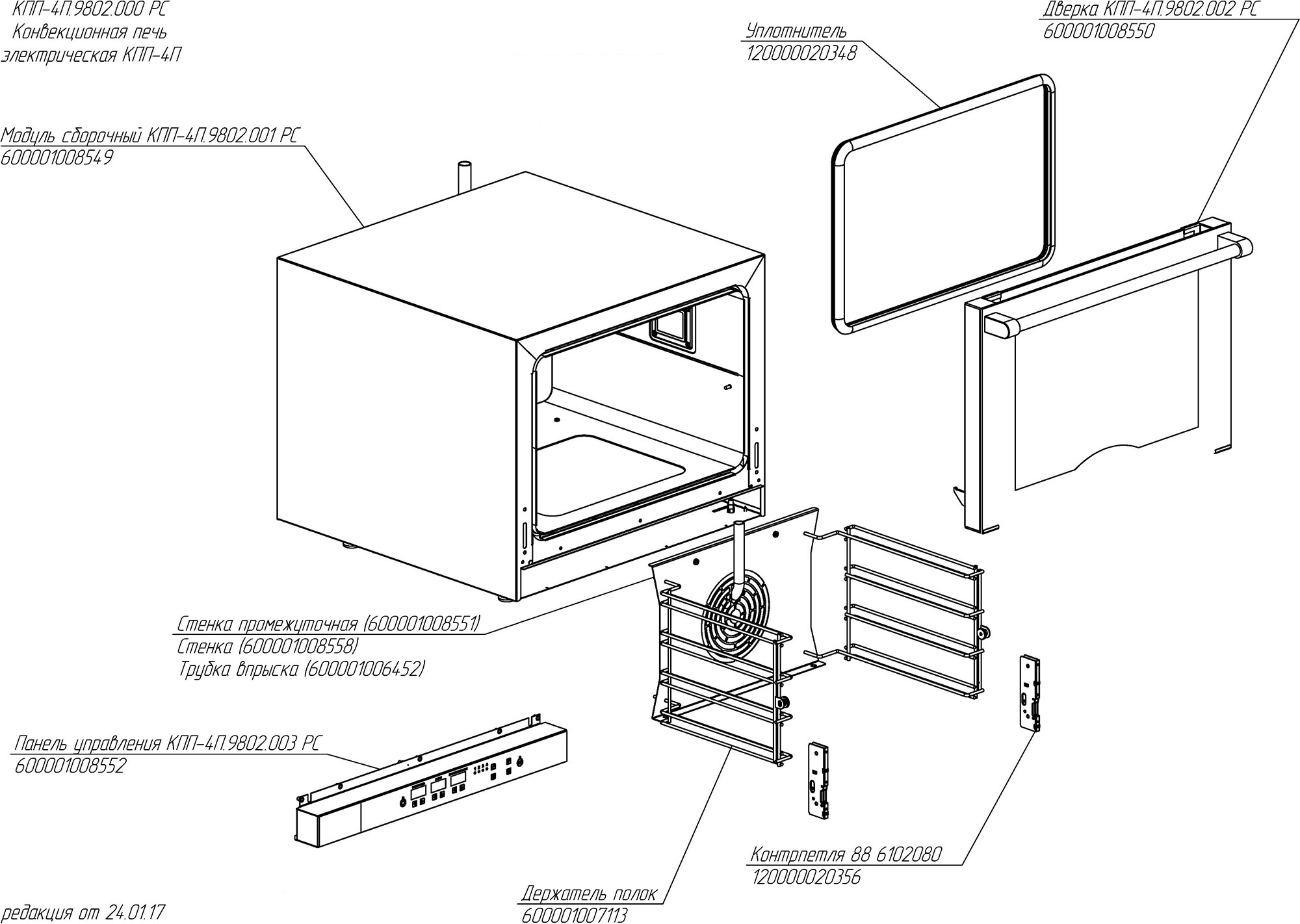 КПП-4П.9802.000 РС
Конвекционная печь
электрическая КПП-4П

Уплотнитель
120000020348

Дверка КПП-4П.9802.002 РС
600001008550

Модуль сборочный КПП-4П.9802.001 РС
600001008549

Стенка промежуточная (600001008551)
Стенка (600001008558)
Трубка впрыска (600001006452)

Панель управления КПП-4П.9802.003 РС
600001008552

Контрпетля 88 6102080
120000020356

Держатель полок
600001007113

редакция от 24.01.17