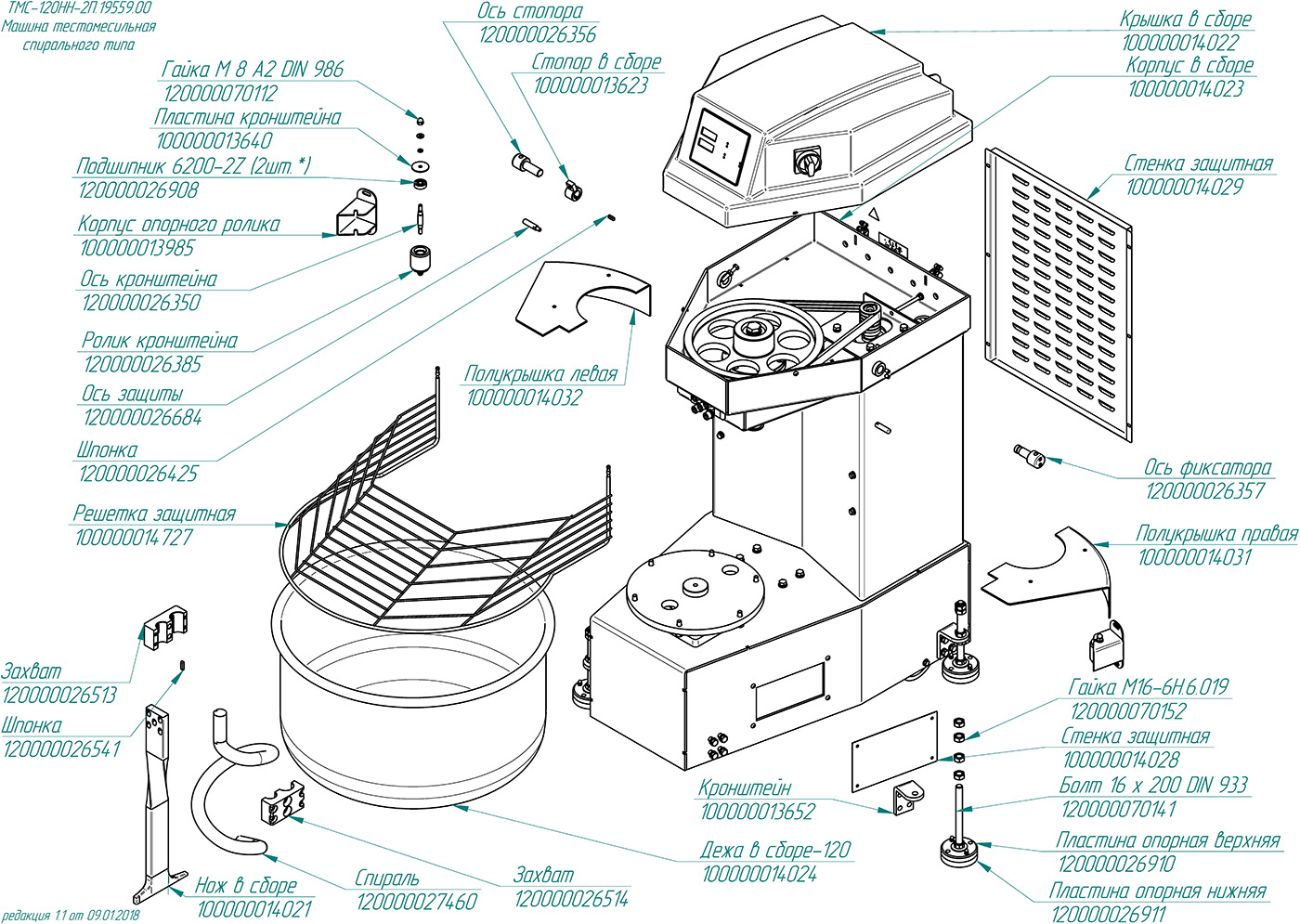 ТМС-120НН-2П.19559.00
Машина тестомесильная спирального типа

Гайка М 8 А2 DIN 986
120000070112
Пластина кронштейна
100000013640
Подшипник 6200-2Z (2шт.*)
120000026908
Корпус опорного ролика
100000013985
Ось кронштейна
120000026350
Ролик кронштейна
120000026385
Ось защиты
120000026684
Шпонка
120000026425
Решетка защитная
100000014727
Захват
120000026513
Шпонка
120000026541

Ось стопора
120000026356
Стопор в сборе
100000013623
Полукрышка левая
100000014032

Крышка в сборе
100000014022
Корпус в сборе
100000014023
Стенка защитная
100000014029
Ось фиксатора
120000026357
Полукрышка правая
100000014031
Гайка М16-6Н.6.019
120000070152
Стенка защитная
100000014028
Болт 16 х 200 DIN 933
120000070141
Пластина опорная верхняя
120000026910
Пластина опорная нижняя
120000026911

Кронштейн
100000013652
Дежа в сборе-120
100000014024
Захват
120000026514
Спираль
120000027460
Нож в сборе
100000014021

редакция 1.1 от 09.01.2018