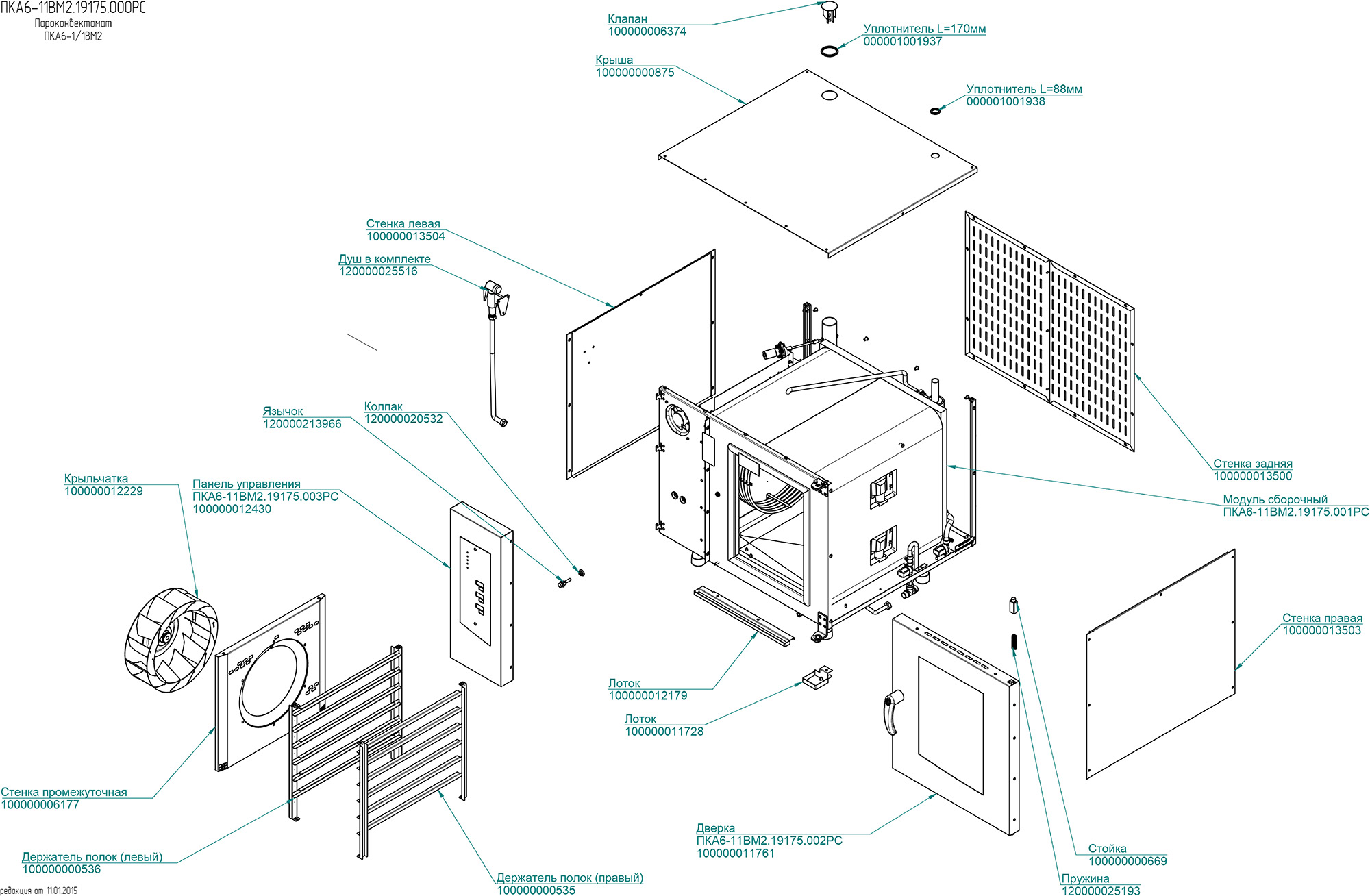 ПКА6-11ВМ2.19175.000РС
Пароконвектомат
ПКА6-1/1ВМ2

Клапан
100000006374

Уплотнитель L=170мм
000001001937

Крыша
100000000875

Уплотнитель L=88мм
000001001938

Стенка левая
100000013504

Душ в комплекте
120000025516

Язычок
120000213966

Колпак
120000020532

Крыльчатка
100000012229

Панель управления
ПКА6-11ВМ2.19175.003РС
100000012430

Стенка задняя
100000013500

Модуль сборочный
ПКА6-11ВМ2.19175.001РС

Стенка правая
100000013503

Лоток
100000012179

Лоток
100000011728

Стенка промежуточная
100000006177

Держатель полок (левый)
100000000536

Держатель полок (правый)
100000000535

Дверка
ПКА6-11ВМ2.19175.002РС
100000011761

Стойка
100000000669

Пружина
120000025193

редакция от 11.01.2015