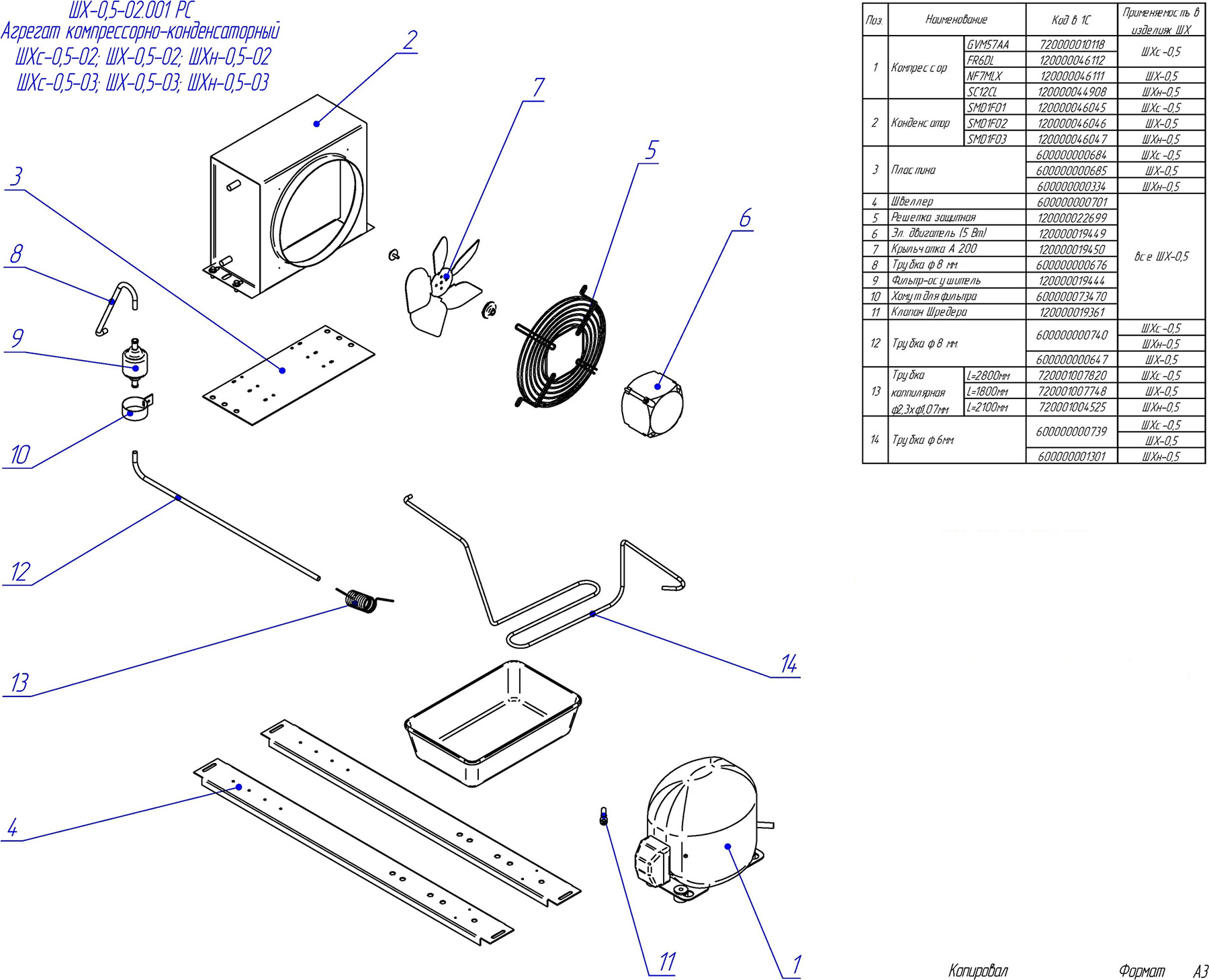 ШХ-0,5-02.001 РС
Агрегат компрессорно-конденсаторный
ШХс-0,5-02; ШХ-0,5-02; ШХн-0,5-02
ШХс-0,5-03; ШХ-0,5-03; ШХн-0,5-03

2

7

3

5

6

8

9

10

12

13

14

4

11

1

| Поз. | Наименование | | Код в 1С | Применяемость в изделиях ШХ |
|---|---|---|---|---|
| 1 | Компрессор | GVM57AA | 720000010118 | ШХс-0,5 |
| | | FR6DL | 120000046112 | |
| | | NF7MLX | 120000046111 | ШХ-0,5 |
| | | SC12CL | 120000044908 | ШХн-0,5 |
| 2 | Конденсатор | SMD1F01 | 120000046045 | ШХс-0,5 |
| | | SMD1F02 | 120000046046 | ШХ-0,5 |
| | | SMD1F03 | 120000046047 | ШХн-0,5 |
| 3 | Пластина | | 600000000684 | ШХс-0,5 |
| | | | 600000000685 | ШХ-0,5 |
| | | | 600000000334 | ШХн-0,5 |
| 4 | Швеллер | | 600000000701 | все ШХ-0,5 |
| 5 | Решетка защитная | | 120000022699 | |
| 6 | Эл. двигатель (5 Вт) | | 120000019449 | |
| 7 | Крыльчатка А 200 | | 120000019450 | |
| 8 | Трубка ф 8 мм | | 600000000676 | |
| 9 | Фильтр-осушитель | | 120000019444 | |
| 10 | Хомут для фильтра | | 600000073470 | |
| 11 | Клапан Шредера | | 120000019361 | |
| 12 | Трубка ф 8 мм | | 600000000740 | ШХс-0,5 |
| | | | | ШХн-0,5 |
| | | | 600000000647 | ШХ-0,5 |
| 13 | Трубка капиллярная ф2,3хф1,07мм | L=2800мм | 720001007820 | ШХс-0,5 |
| | | L=1800мм | 720001007748 | ШХ-0,5 |
| | | L=2100мм | 720001004525 | ШХн-0,5 |
| 14 | Трубка ф 6мм | | 600000000739 | ШХс-0,5 |
| | | | | ШХ-0,5 |
| | | | 600000001301 | ШХн-0,5 |

Копировал Формат А3