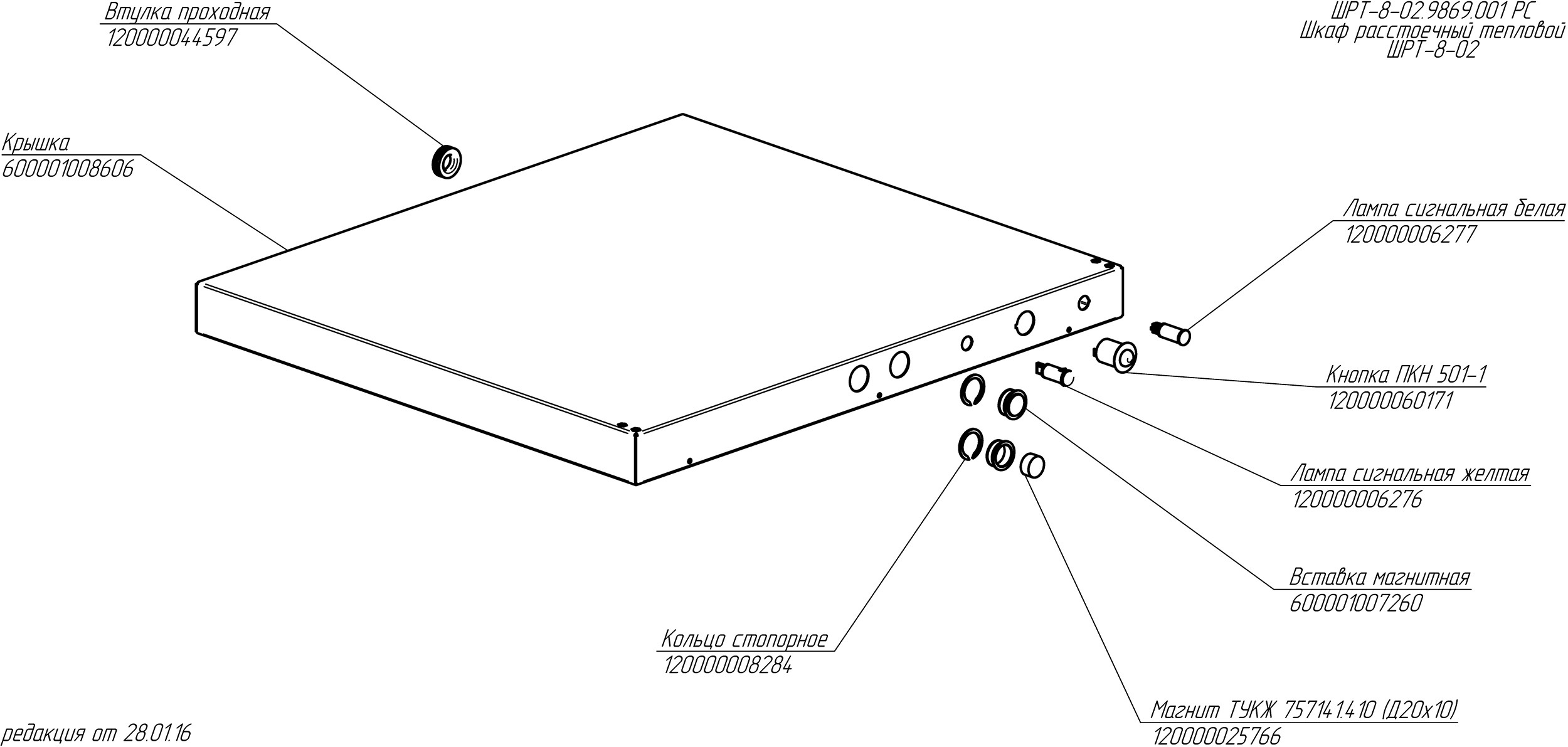 Втулка проходная
120000044597

ШРТ-8-02.9869.001 РС
Шкаф расстоечный тепловой
ШРТ-8-02

Крышка
600001008606

Лампа сигнальная белая
120000006277

Кнопка ПКН 501-1
120000060171

Лампа сигнальная желтая
120000006276

Вставка магнитная
600001007260

Кольцо стопорное
120000008284

Магнит ТУКЖ 757141.410 (Д20х10)
120000025766

редакция от 28.01.16