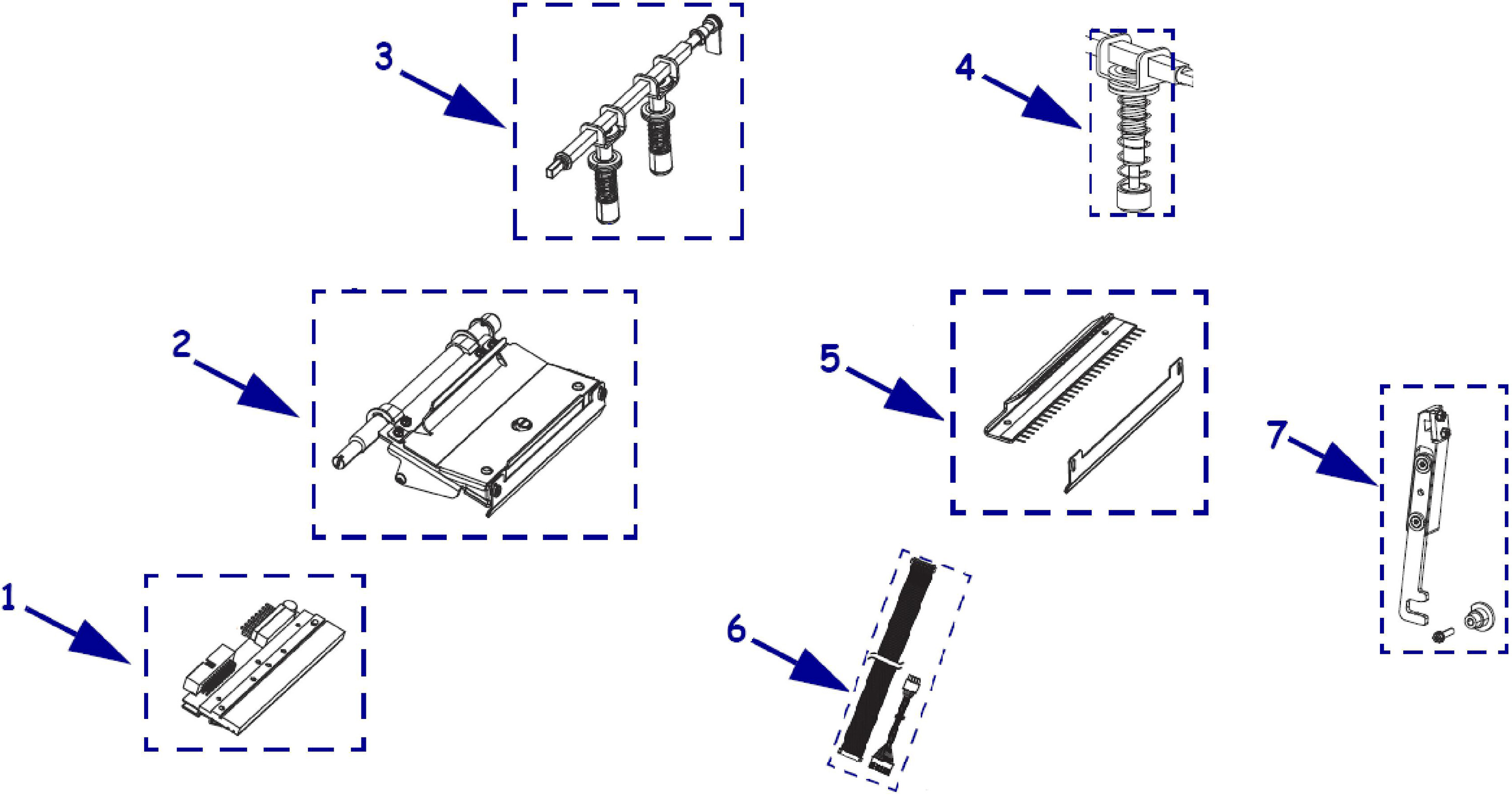 3

4

2

5

7

1

6