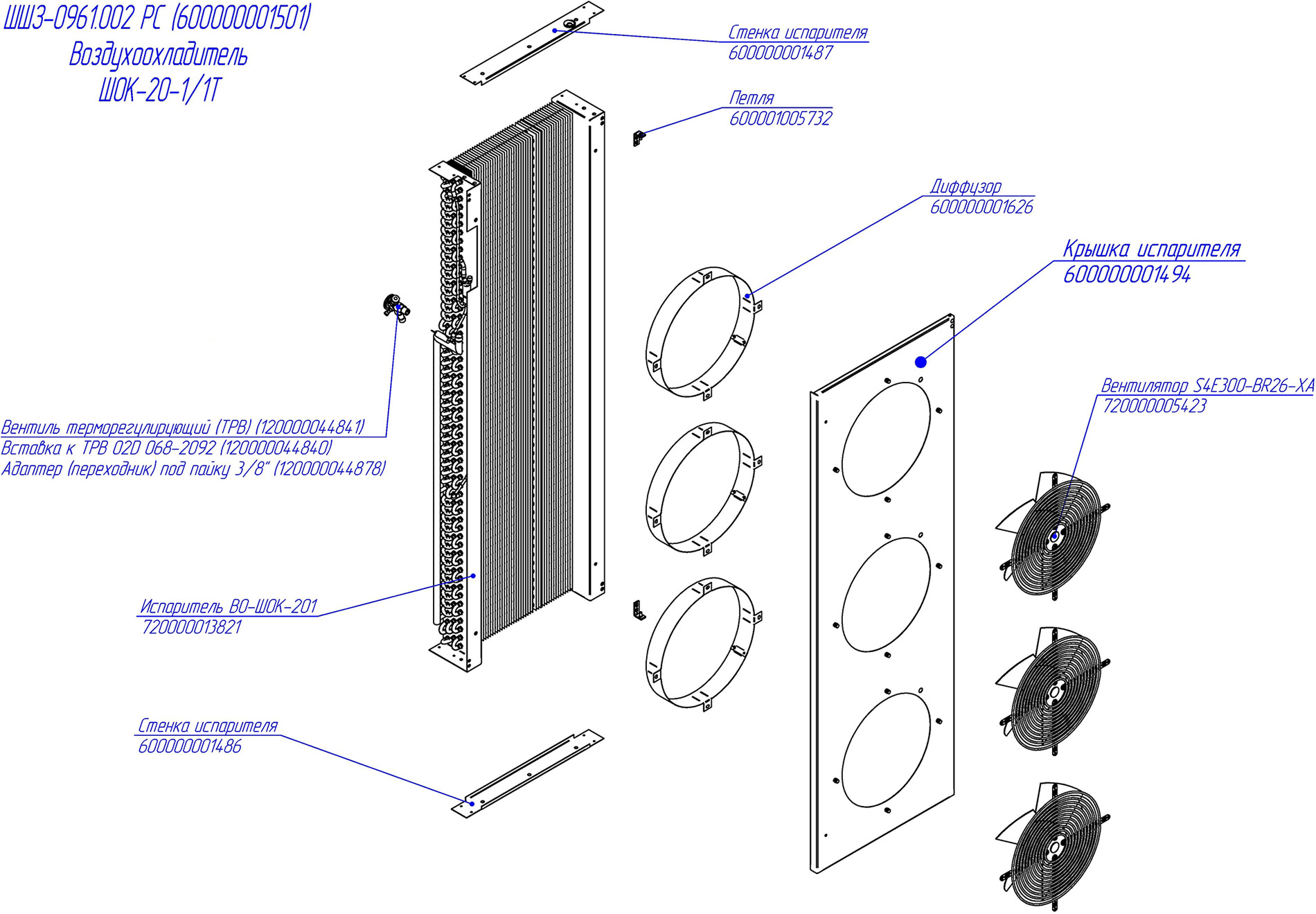 ШШЗ-0961.002 РС (600000001501)
Воздухоохладитель
ШОК-20-1/1Т

Стенка испарителя
600000001487

Петля
600001005732

Диффузор
600000001626

Крышка испарителя
600000001494

Вентилятор S4E300-BR26-XA
720000005423

Вентиль терморегулирующий (ТРВ) (120000044841)
Вставка к ТРВ 02D 068-2092 (120000044840)
Адаптер (переходник) под пайку 3/8" (120000044878)

Испаритель ВО-ШОК-201
720000013821

Стенка испарителя
600000001486