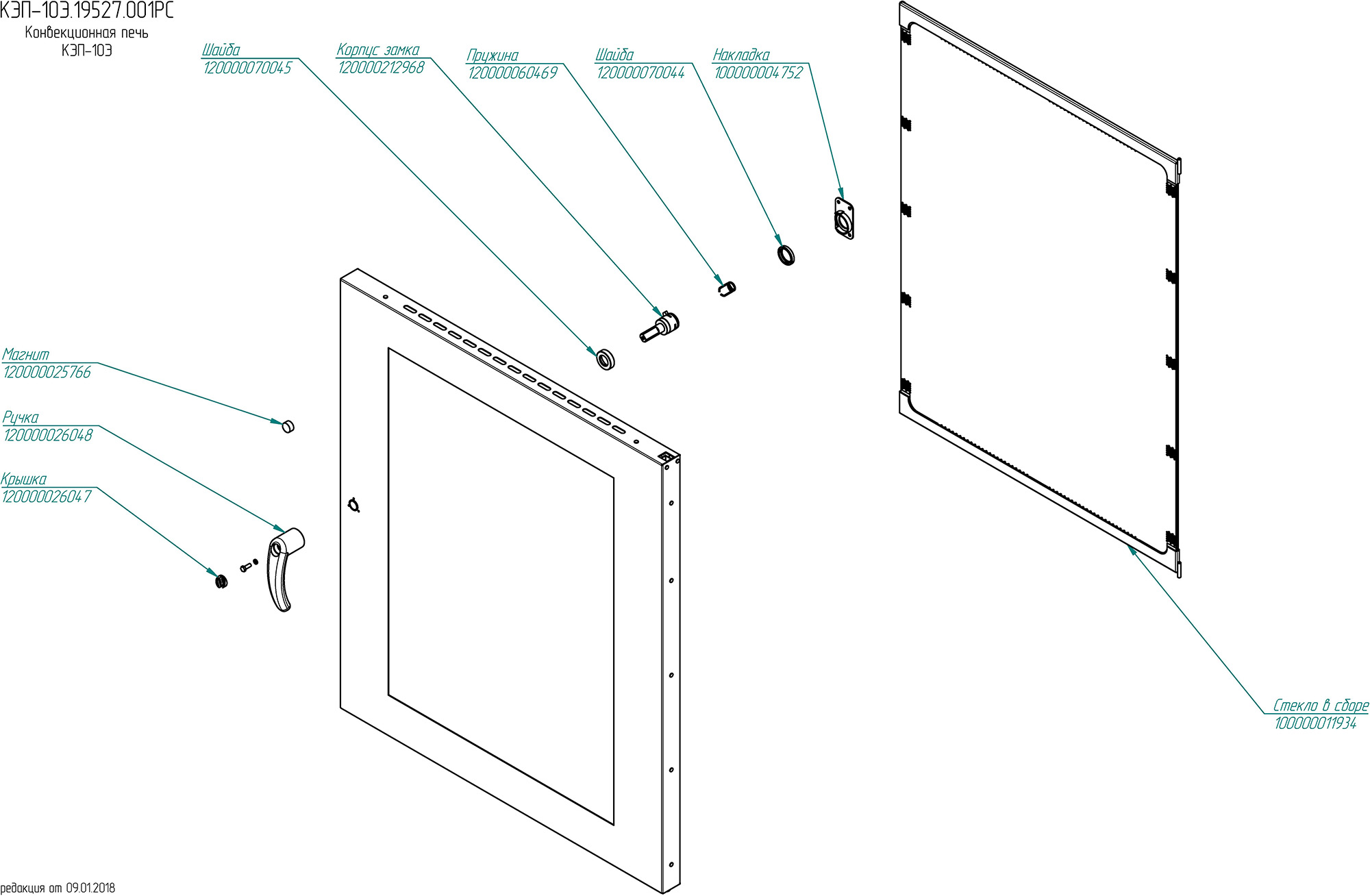 КЭП-10Э.19527.001РС
Конвекционная печь
КЭП-10Э

Шайба
120000070045

Корпус замка
120000212968

Пружина
120000060469

Шайба
120000070044

Накладка
100000004752

Магнит
120000025766

Ручка
120000026048

Крышка
120000026047

Стекло в сборе
100000011934

редакция от 09.01.2018