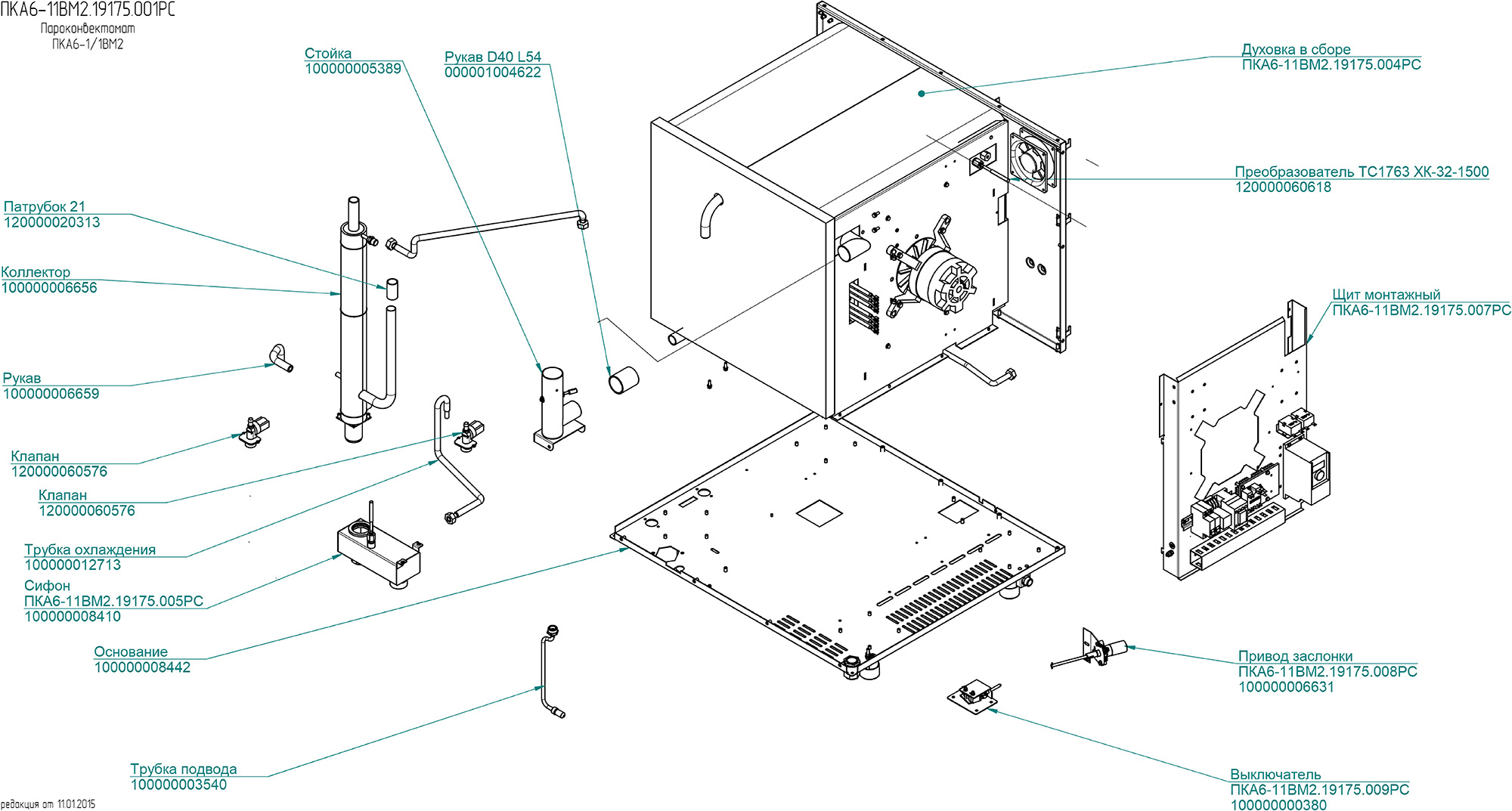 ПКА6-11ВМ2.19175.001РС
Пароконвектомат
ПКА6-1/1ВМ2

Стойка
100000005389

Рукав D40 L54
000001004622

Духовка в сборе
ПКА6-11ВМ2.19175.004РС

Преобразователь ТС1763 ХК-32-1500
120000060618

Патрубок 21
120000020313

Коллектор
100000006656

Щит монтажный
ПКА6-11ВМ2.19175.007РС

Рукав
100000006659

Клапан
120000060576

Клапан
120000060576

Трубка охлаждения
100000012713

Сифон
ПКА6-11ВМ2.19175.005РС
100000008410

Основание
100000008442

Привод заслонки
ПКА6-11ВМ2.19175.008РС
100000006631

Трубка подвода
100000003540

Выключатель
ПКА6-11ВМ2.19175.009РС
100000000380

редакция от 11.01.2015