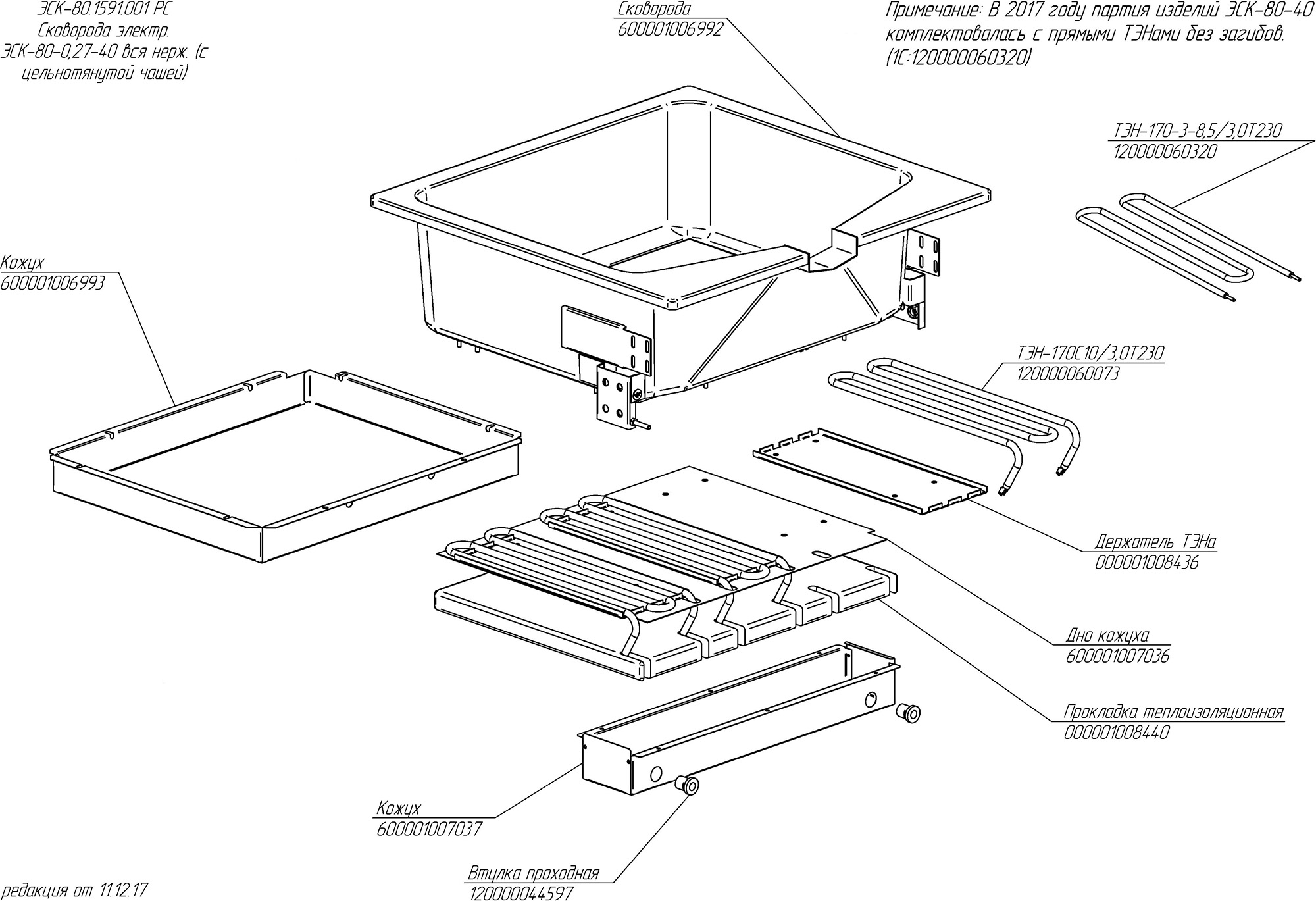 ЭСК-80.1591.001 РС
Сковорода электр.
ЭСК-80-0,27-40 вся нерж. (с цельнотянутой чашей)

Сковорода
600001006992

Примечание: В 2017 году партия изделий ЭСК-80-40 комплектовалась с прямыми ТЭНами без загибов. (1С:120000060320)

ТЭН-170-3-8,5/3,0Т230
120000060320

Кожух
600001006993

ТЭН-170С10/3,0Т230
120000060073

Держатель ТЭНа
000001008436

Дно кожуха
600001007036

Прокладка теплоизоляционная
000001008440

Кожух
600001007037

Втулка проходная
120000044597

редакция от 11.12.17