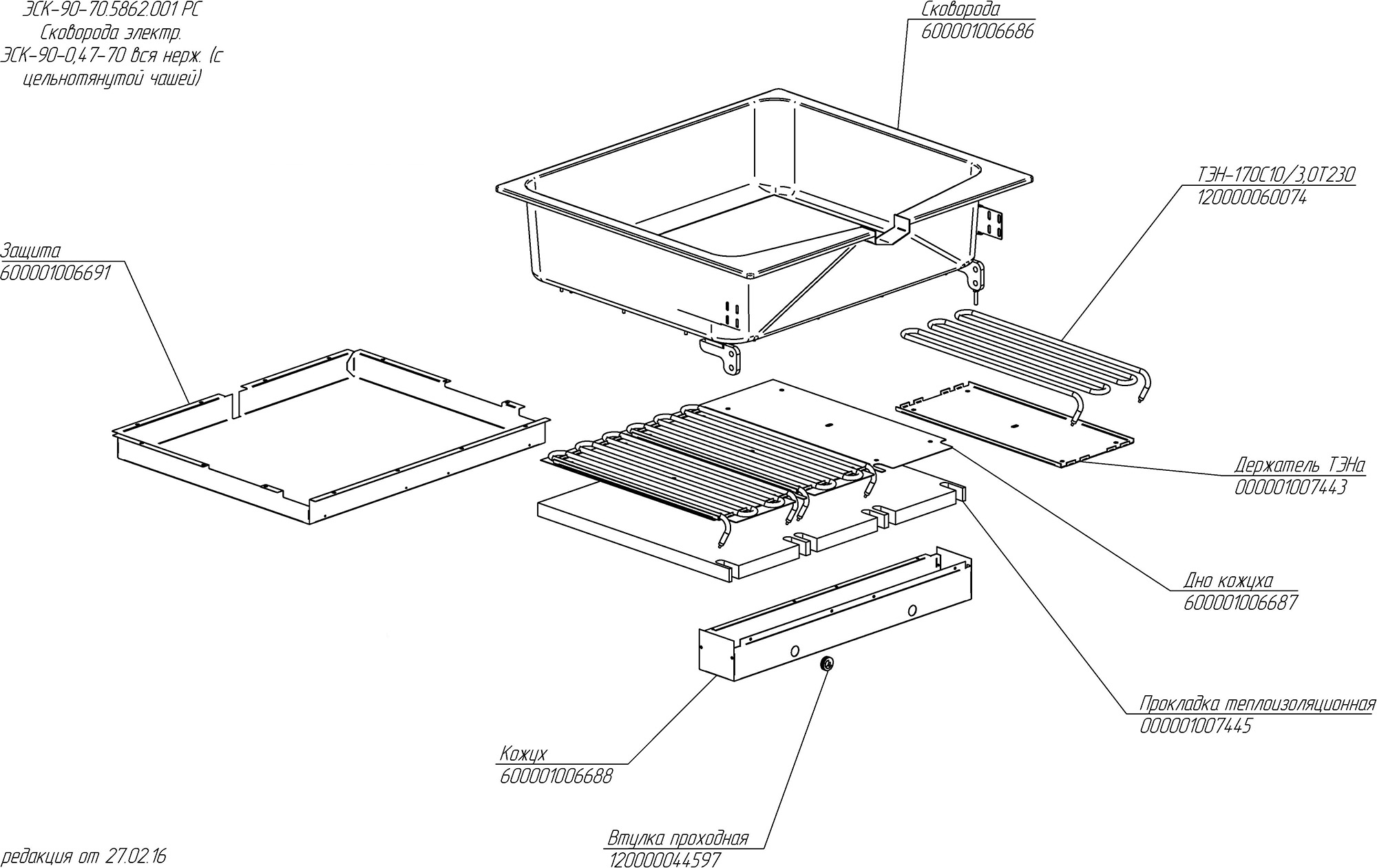 ЭСК-90-70.5862.001 РС
Сковорода электр.
ЭСК-90-0,47-70 вся нерж. (с цельнотянутой чашей)

Сковорода
600001006686

ТЭН-170С10/3,0Т230
120000060074

Защита
600001006691

Держатель ТЭНа
000001007443

Дно кожуха
600001006687

Прокладка теплоизоляционная
000001007445

Кожух
600001006688

Втулка проходная
120000044597

редакция от 27.02.16