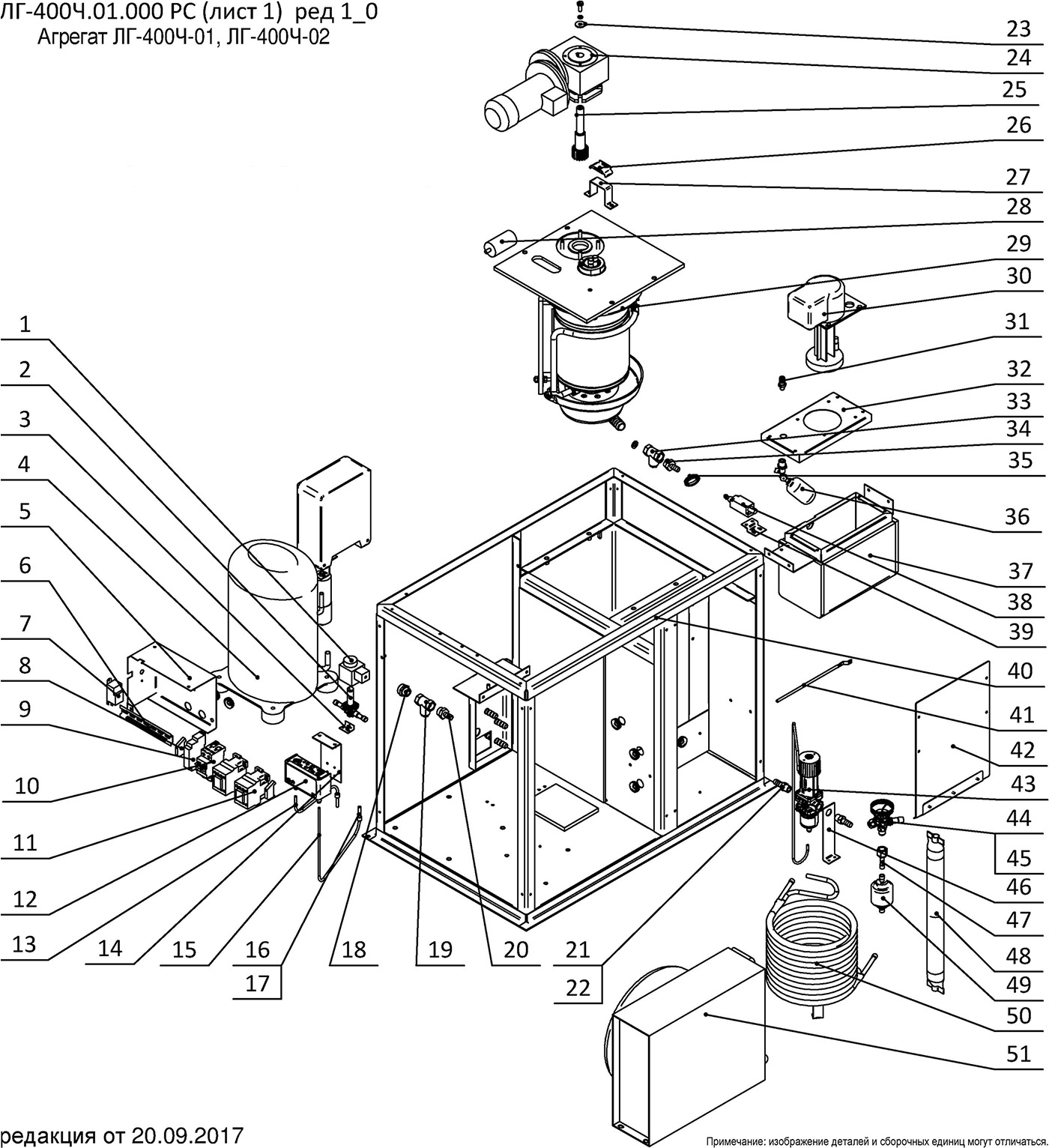 ЛГ-400Ч.01.000 РС (лист 1) ред 1_0
Агрегат ЛГ-400Ч-01, ЛГ-400Ч-02

23
24
25
26
27
28
29
30
31
32
33
34
35
36
37
38
39
40
41
42
43
44
45
46
47
48
49
50
51

1
2
3
4
5
6
7
8
9
10
11
12
13
14
15
16
17
18
19
20
21
22

редакция от 20.09.2017

Примечание: изображение деталей и сборочных единиц могут отличаться.