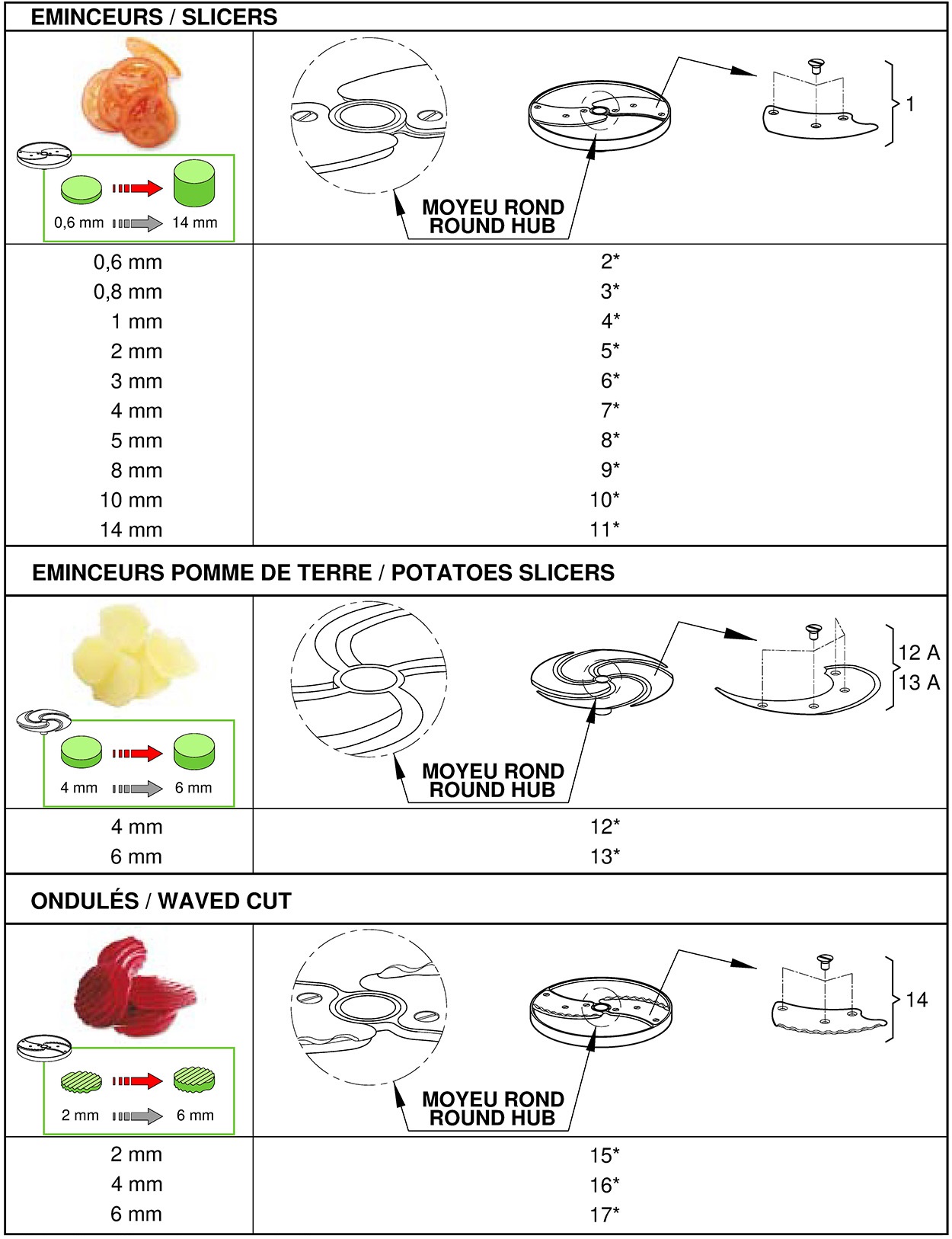 EMINCEURS / SLICERS

0,6 mm 14 mm

MOYEU ROND
ROUND HUB

1

| | |
|---|---|
| 0,6 mm | 2* |
| 0,8 mm | 3* |
| 1 mm | 4* |
| 2 mm | 5* |
| 3 mm | 6* |
| 4 mm | 7* |
| 5 mm | 8* |
| 8 mm | 9* |
| 10 mm | 10* |
| 14 mm | 11* |

EMINCEURS POMME DE TERRE / POTATOES SLICERS

4 mm 6 mm

MOYEU ROND
ROUND HUB

12 A
13 A

| | |
|---|---|
| 4 mm | 12* |
| 6 mm | 13* |

ONDULÉS / WAVED CUT

2 mm 6 mm

MOYEU ROND
ROUND HUB

14

| | |
|---|---|
| 2 mm | 15* |
| 4 mm | 16* |
| 6 mm | 17* |