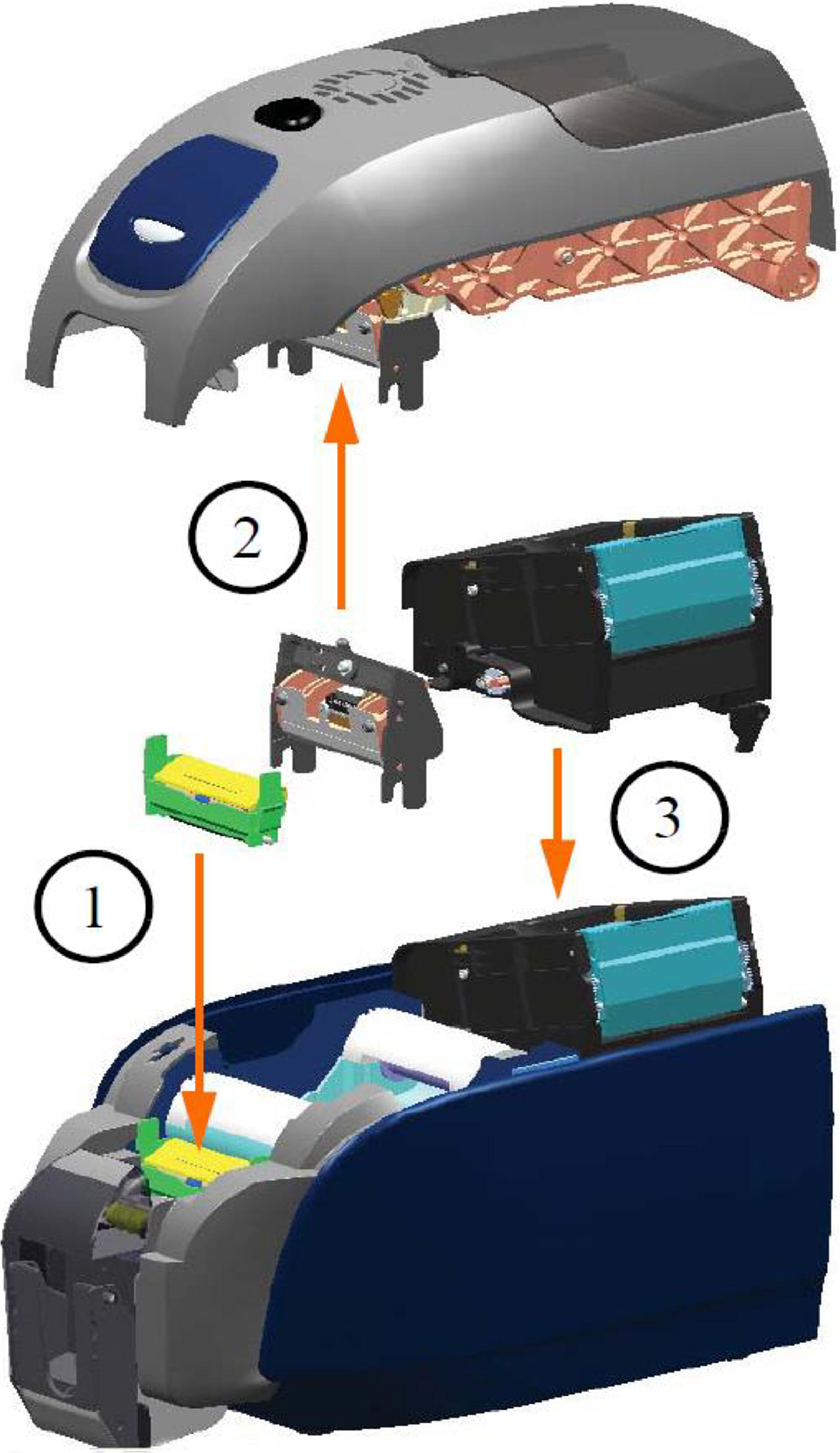 2

3

1