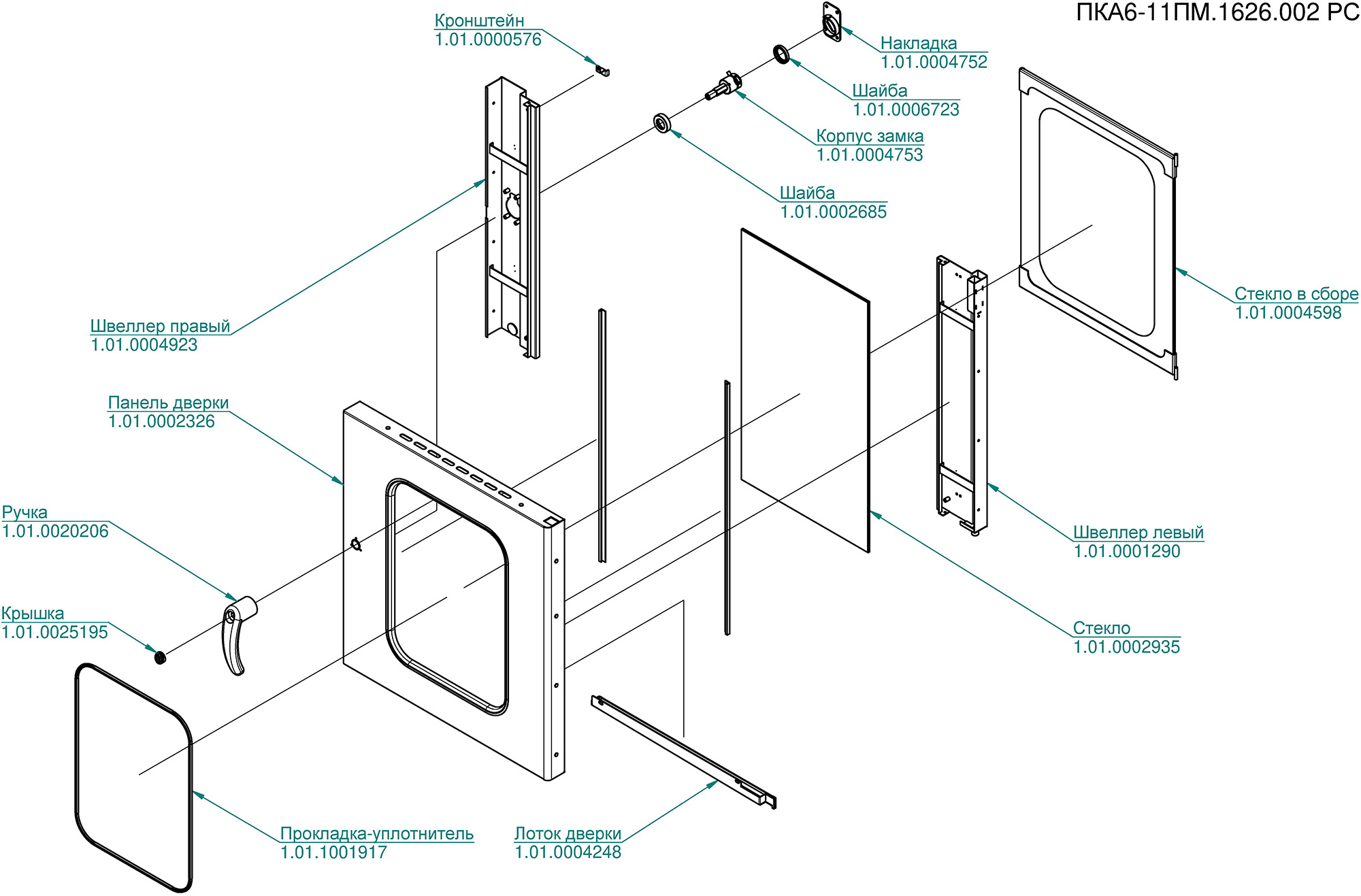 ПКА6-11ПМ.1626.002 РС

Кронштейн
1.01.0000576

Накладка
1.01.0004752

Шайба
1.01.0006723

Корпус замка
1.01.0004753

Шайба
1.01.0002685

Стекло в сборе
1.01.0004598

Швеллер правый
1.01.0004923

Панель дверки
1.01.0002326

Ручка
1.01.0020206

Крышка
1.01.0025195

Швеллер левый
1.01.0001290

Стекло
1.01.0002935

Прокладка-уплотнитель
1.01.1001917

Лоток дверки
1.01.0004248