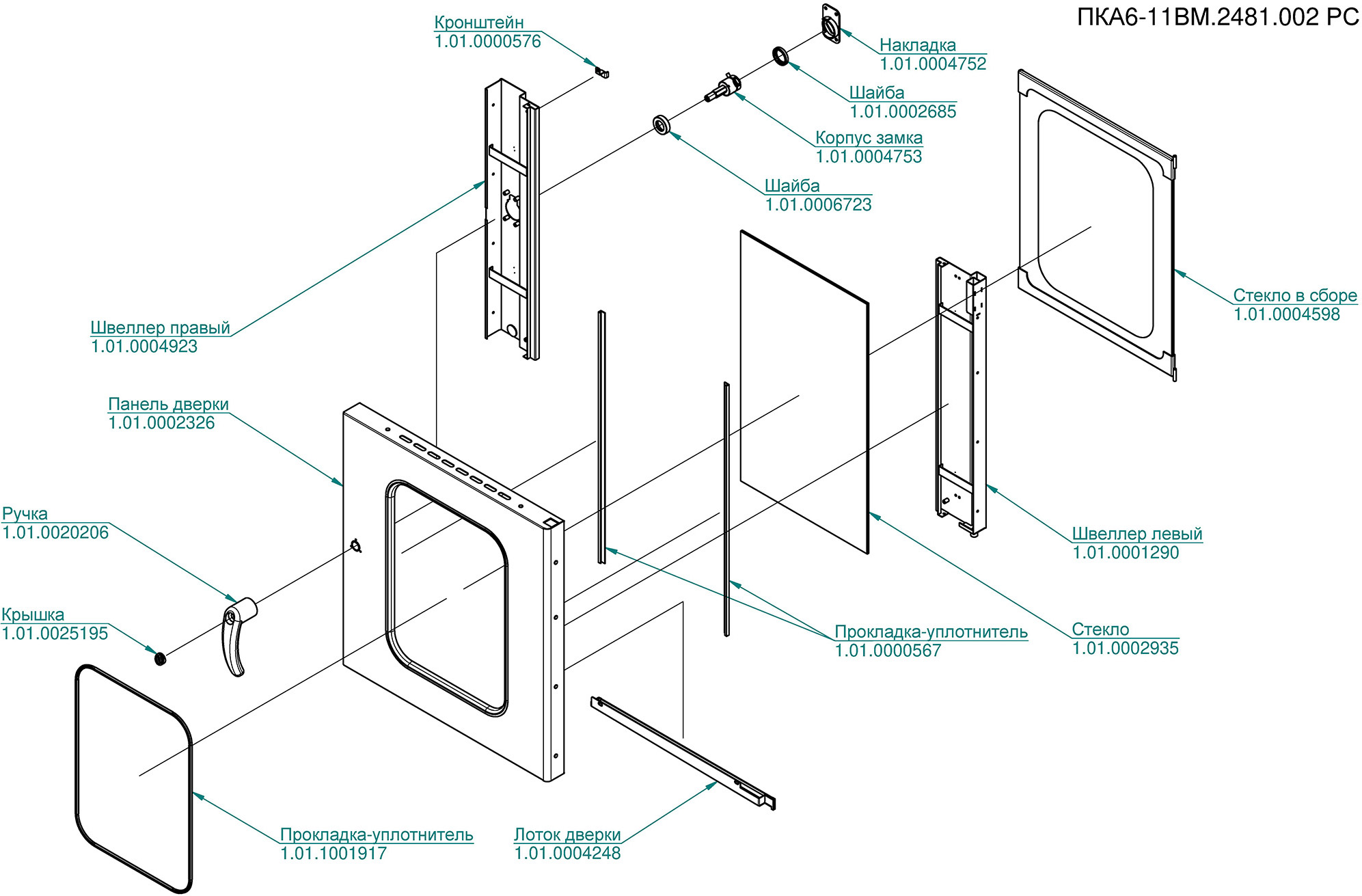 ПКА6-11ВМ.2481.002 РС

Кронштейн
1.01.0000576

Накладка
1.01.0004752

Шайба
1.01.0002685

Корпус замка
1.01.0004753

Шайба
1.01.0006723

Стекло в сборе
1.01.0004598

Швеллер правый
1.01.0004923

Панель дверки
1.01.0002326

Ручка
1.01.0020206

Крышка
1.01.0025195

Швеллер левый
1.01.0001290

Прокладка-уплотнитель
1.01.0000567

Стекло
1.01.0002935

Прокладка-уплотнитель
1.01.1001917

Лоток дверки
1.01.0004248