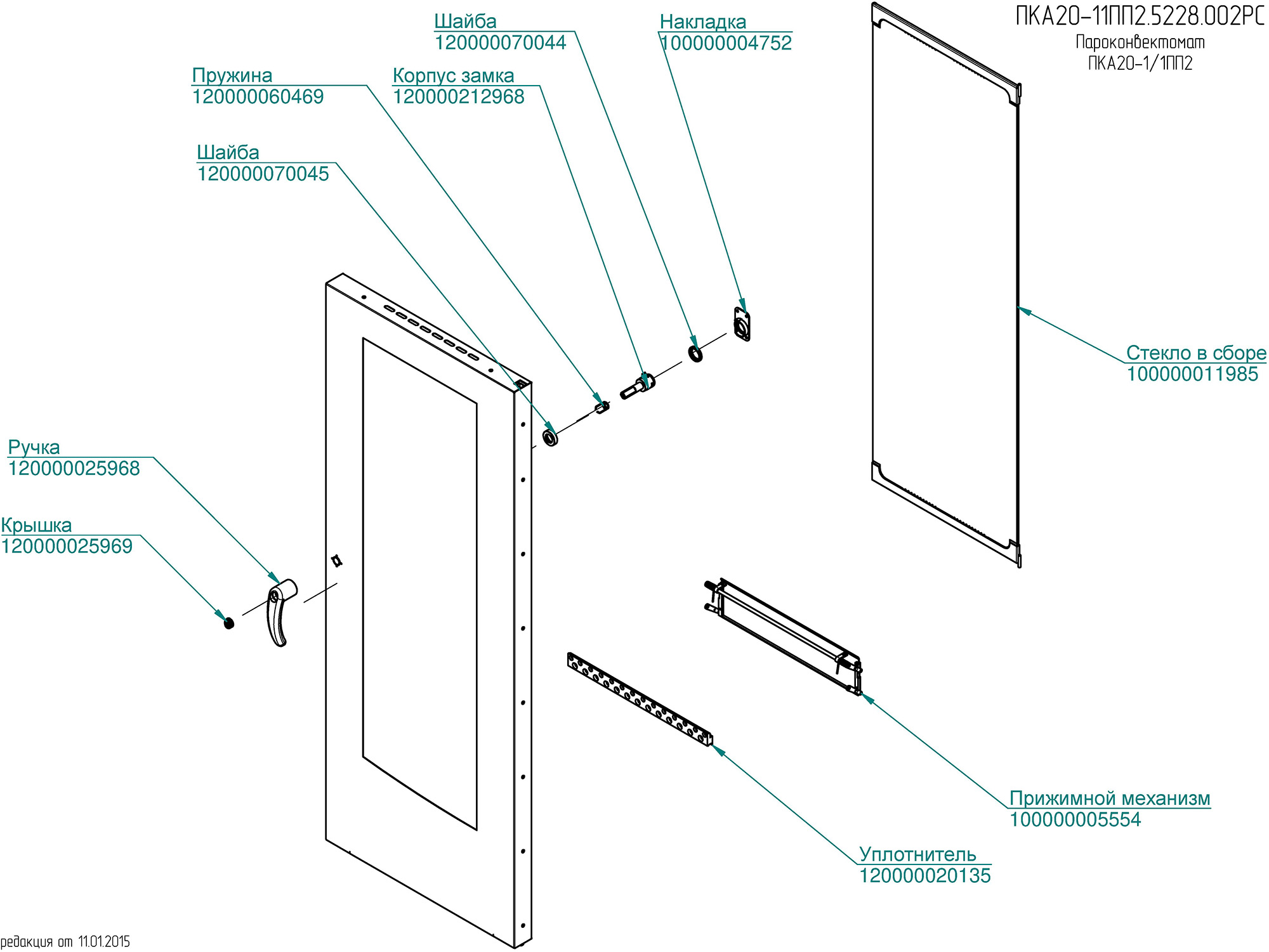 ПКА20-11ПП2.5228.002РС
Пароконвектомат
ПКА20-1/1ПП2

Шайба
120000070044

Накладка
100000004752

Пружина
120000060469

Корпус замка
120000212968

Шайба
120000070045

Стекло в сборе
100000011985

Ручка
120000025968

Крышка
120000025969

Прижимной механизм
100000005554

Уплотнитель
120000020135

редакция от 11.01.2015