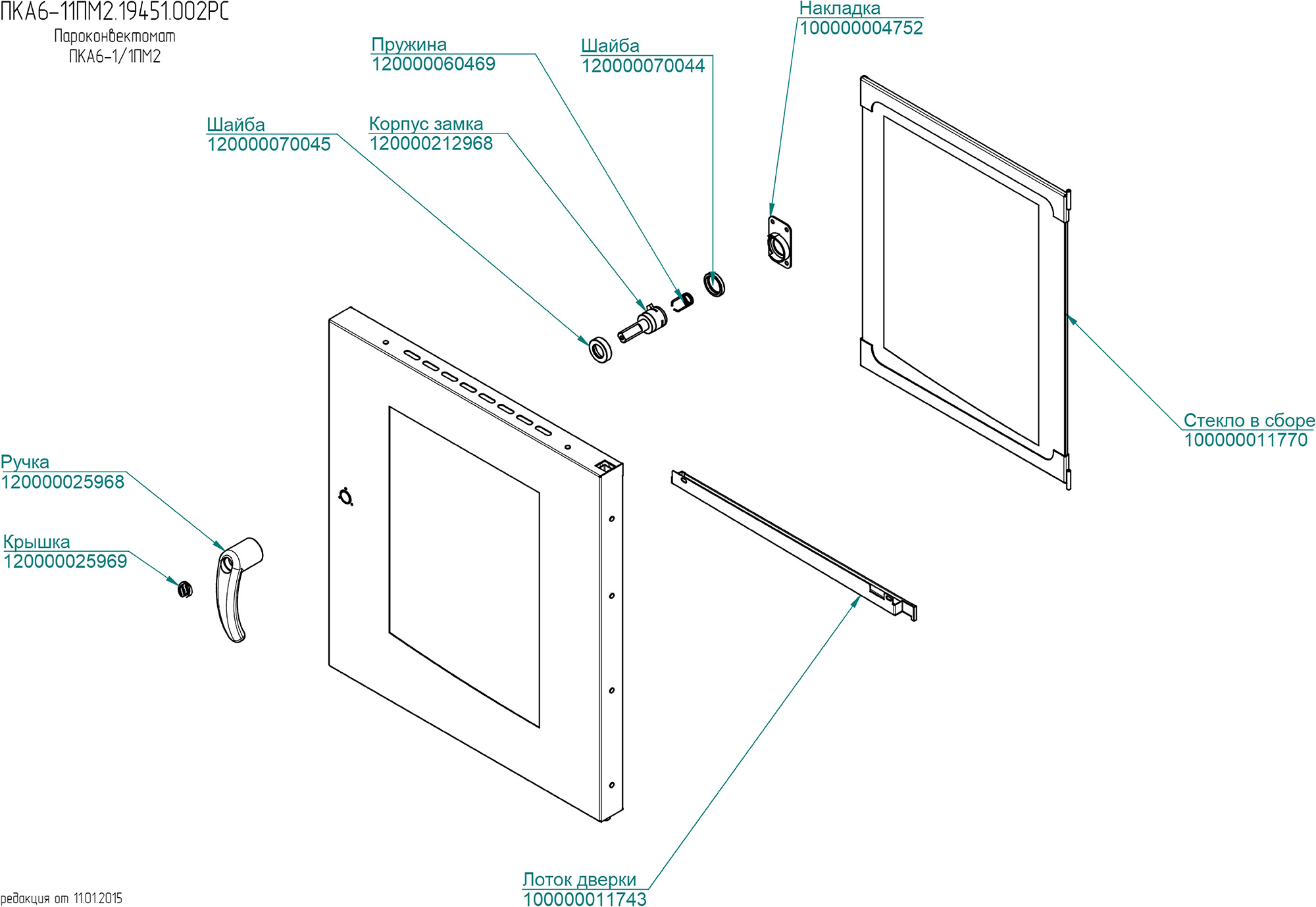 ПКА6-11ПМ2.19451.002РС
Пароконвектомат
ПКА6-1/1ПМ2

Накладка
100000004752

Пружина
120000060469

Шайба
120000070044

Шайба
120000070045

Корпус замка
120000212968

Стекло в сборе
100000011770

Ручка
120000025968

Крышка
120000025969

Лоток дверки
100000011743

редакция от 11.01.2015