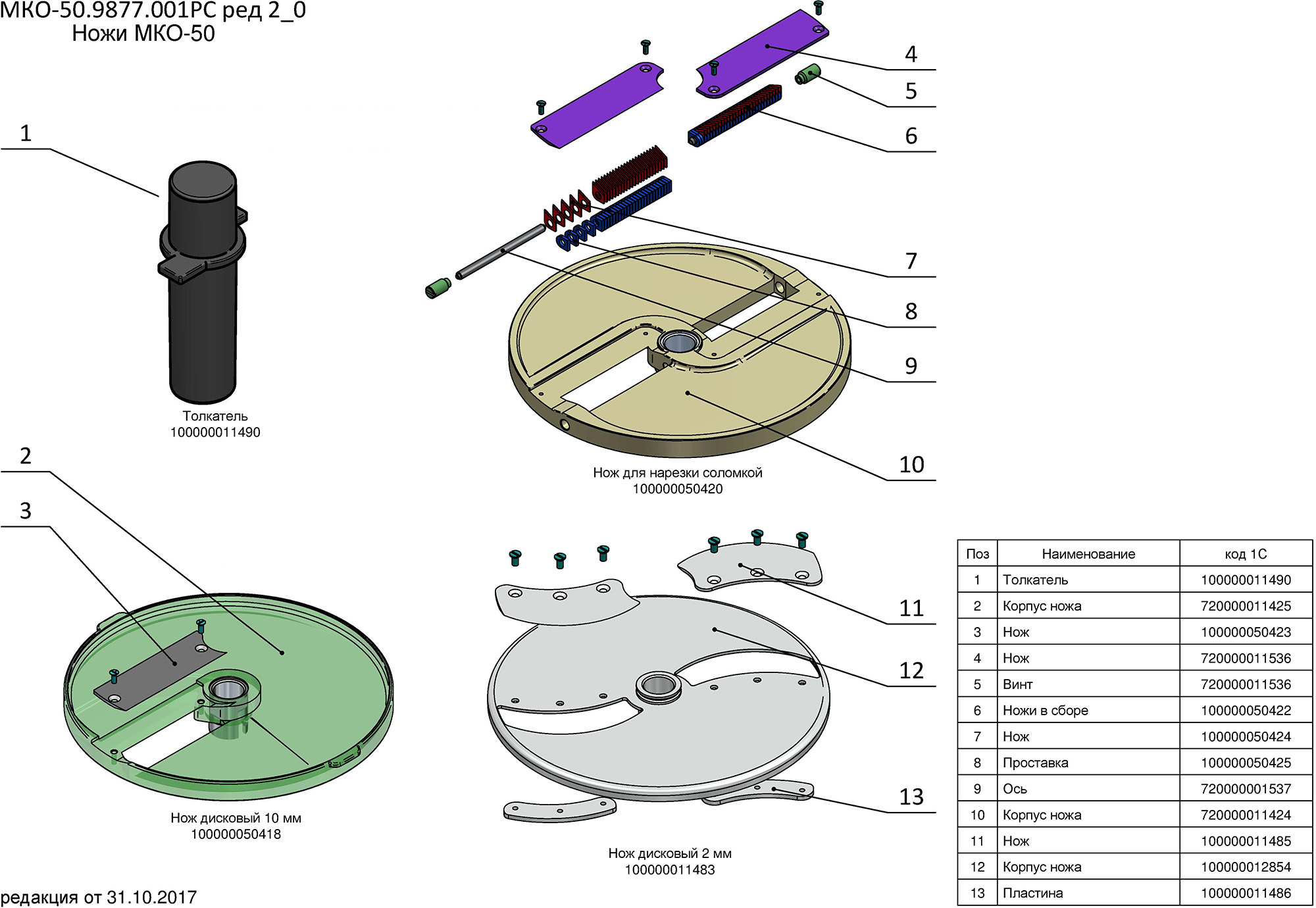 МКО-50.9877.001РС ред 2_0
Ножи МКО-50

1

Толкатель
100000011490

2

3

Нож дисковый 10 мм
100000050418

4

5

6

7

8

9

10

Нож для нарезки соломкой
100000050420

11

12

13

Нож дисковый 2 мм
100000011483

| Поз | Наименование | код 1С |
|---|---|---|
| 1 | Толкатель | 100000011490 |
| 2 | Корпус ножа | 720000011425 |
| 3 | Нож | 100000050423 |
| 4 | Нож | 720000011536 |
| 5 | Винт | 720000011536 |
| 6 | Ножи в сборе | 100000050422 |
| 7 | Нож | 100000050424 |
| 8 | Проставка | 100000050425 |
| 9 | Ось | 720000001537 |
| 10 | Корпус ножа | 720000011424 |
| 11 | Нож | 100000011485 |
| 12 | Корпус ножа | 100000012854 |
| 13 | Пластина | 100000011486 |

редакция от 31.10.2017