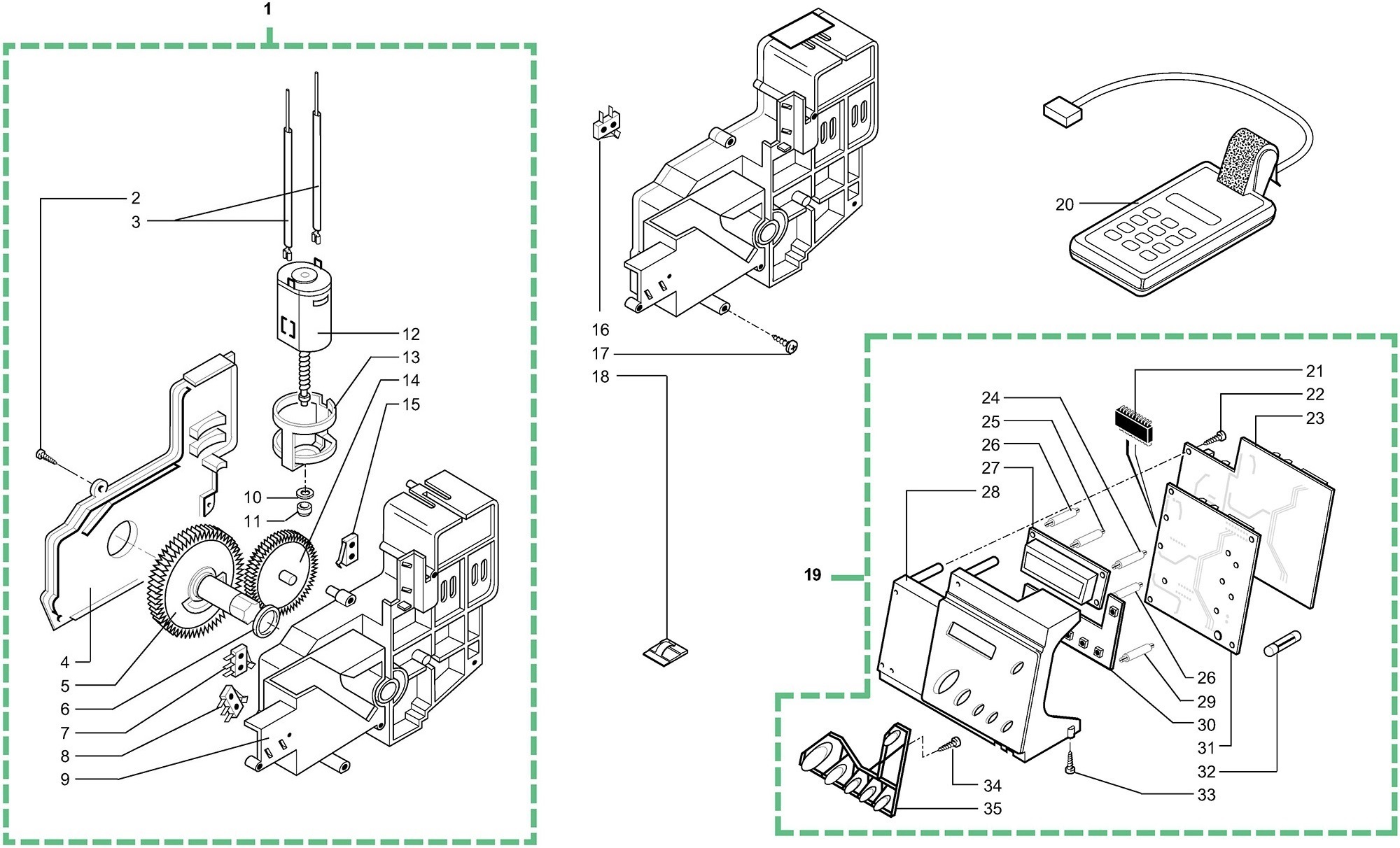 1
2
3
12
13
14
15
10
11
4
5
6
7
8
9
16
17
18
20
19
21
22
23
24
25
26
27
28
26
29
30
31
32
33
34
35