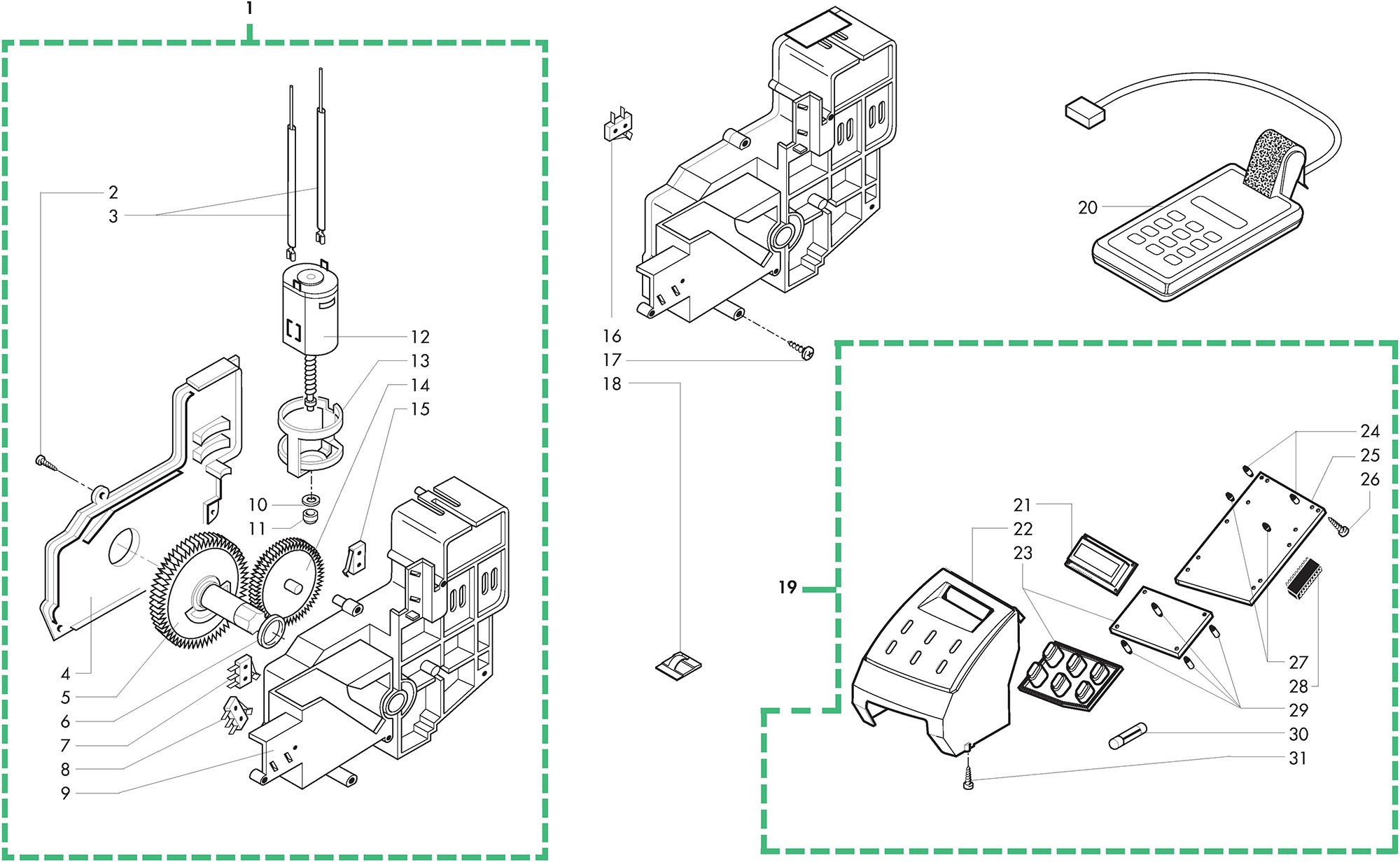 1
2
3
12
13
14
15
10
11
4
5
6
7
8
9
16
17
18
20
19
21
22
23
24
25
26
27
28
29
30
31