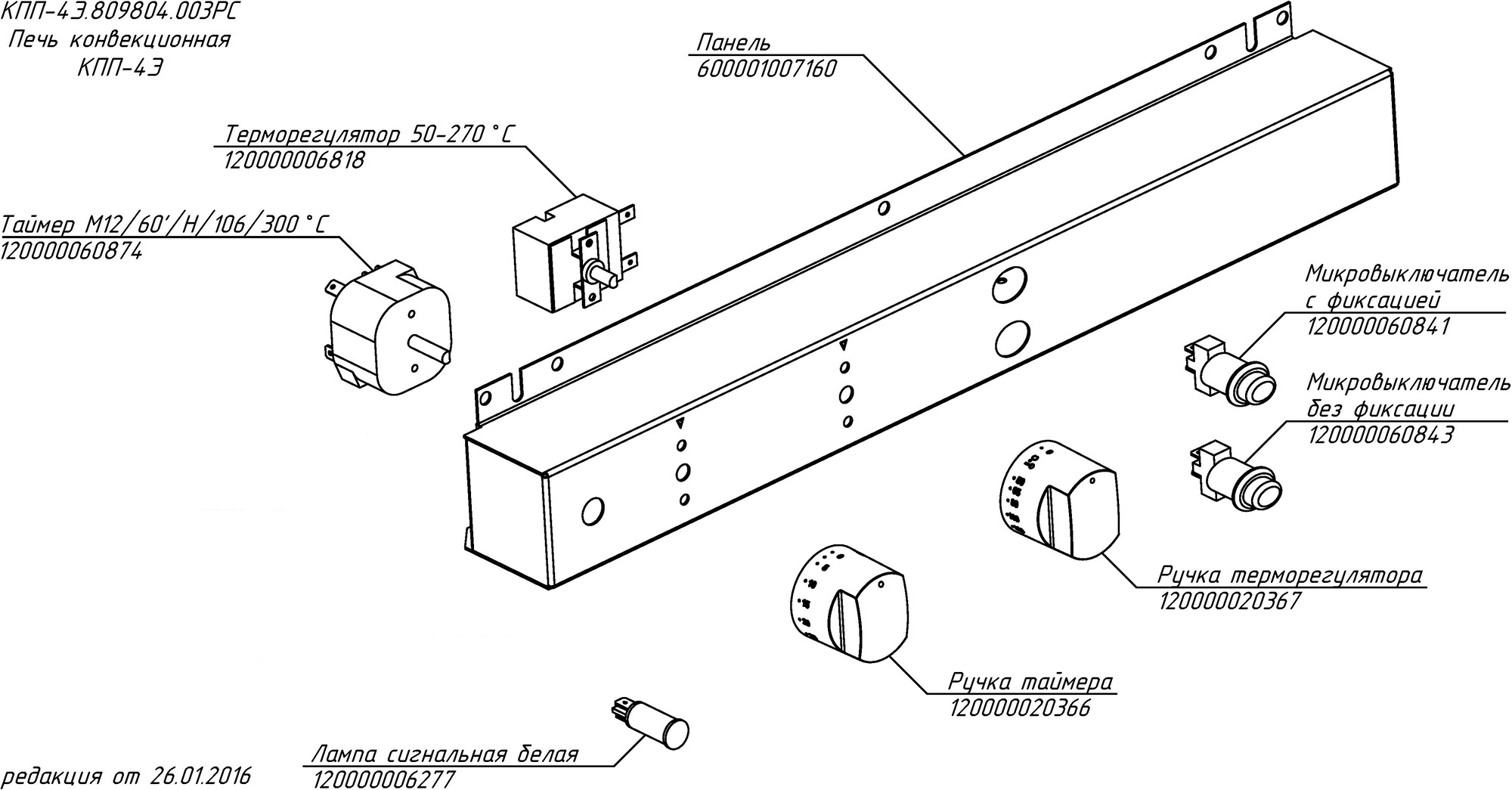 КПП-4Э.809804.003РС
Печь конвекционная
КПП-4Э

Панель
600001007160

Терморегулятор 50-270 °С
120000006818

Таймер М12/60'/Н/106/300 °С
120000060874

Микровыключатель
с фиксацией
120000060841

Микровыключатель
без фиксации
120000060843

Ручка терморегулятора
120000020367

Ручка таймера
120000020366

Лампа сигнальная белая
120000006277

редакция от 26.01.2016