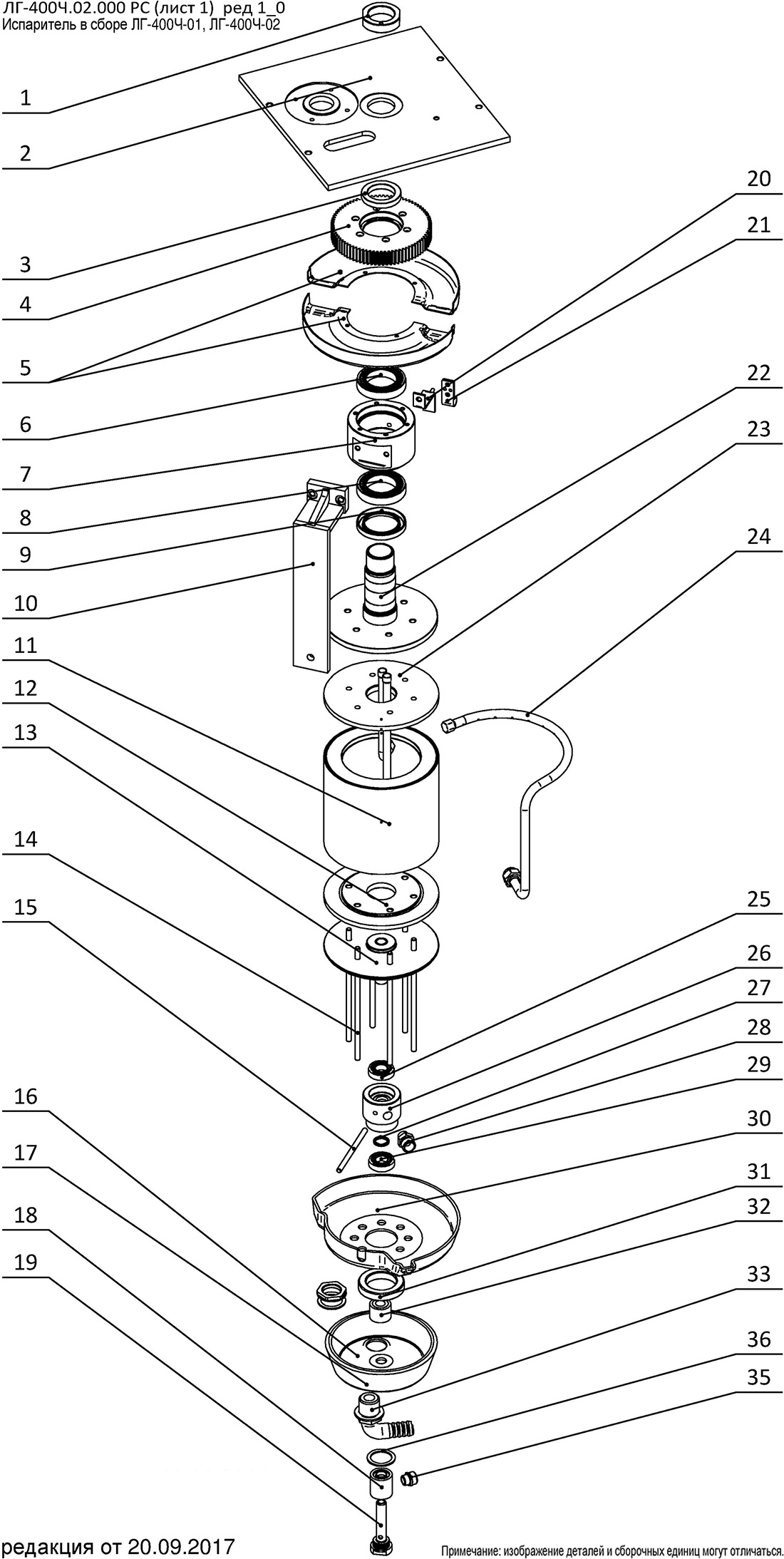 ЛГ-400Ч.02.000 РС (лист 1) ред 1_0
Испаритель в сборе ЛГ-400Ч-01, ЛГ-400Ч-02

1
2
3
4
5
6
7
8
9
10
11
12
13
14
15
16
17
18
19
20
21
22
23
24
25
26
27
28
29
30
31
32
33
36
35

редакция от 20.09.2017

Примечание: изображение деталей и сборочных единиц могут отличаться.