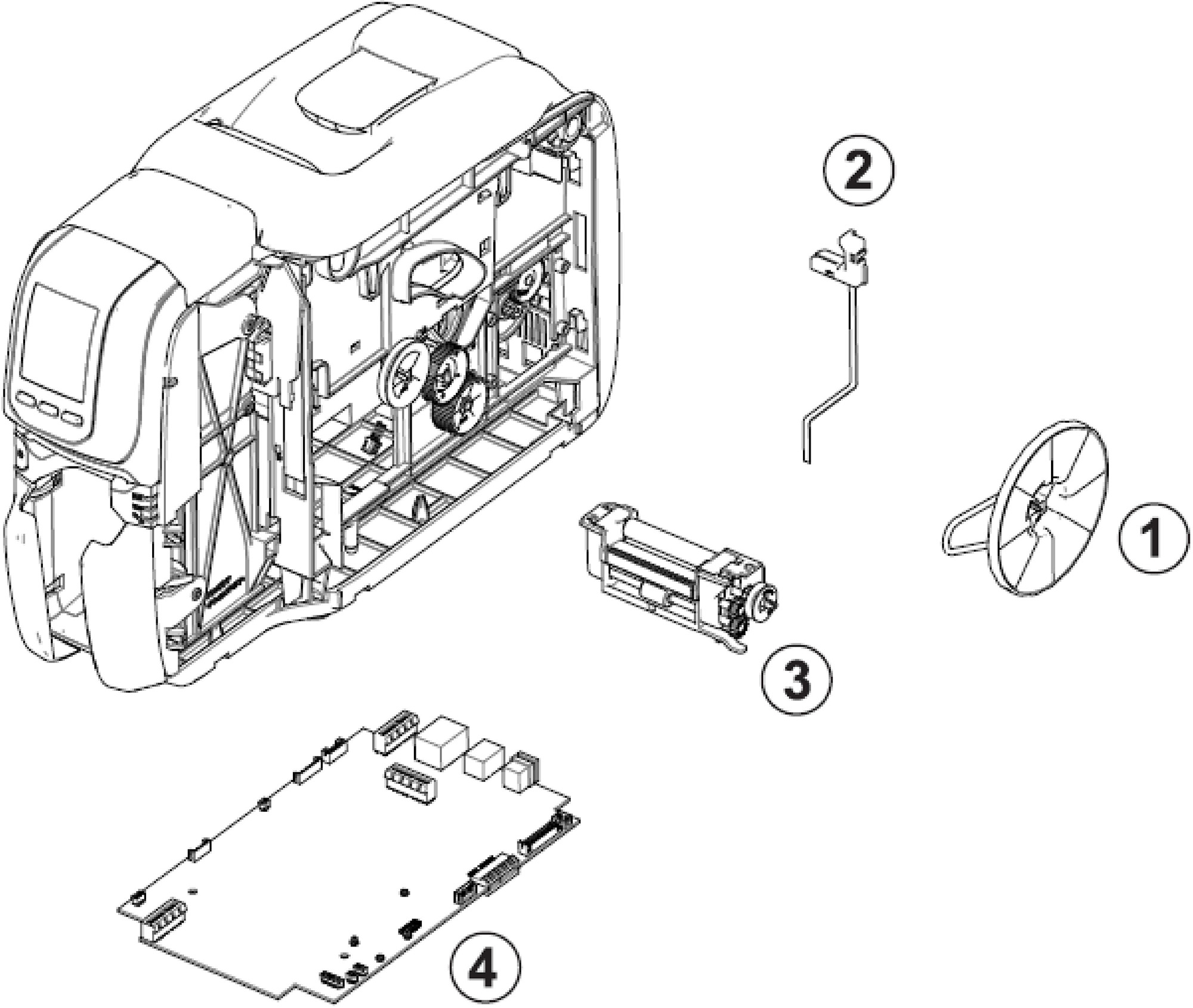 2
1
3
4