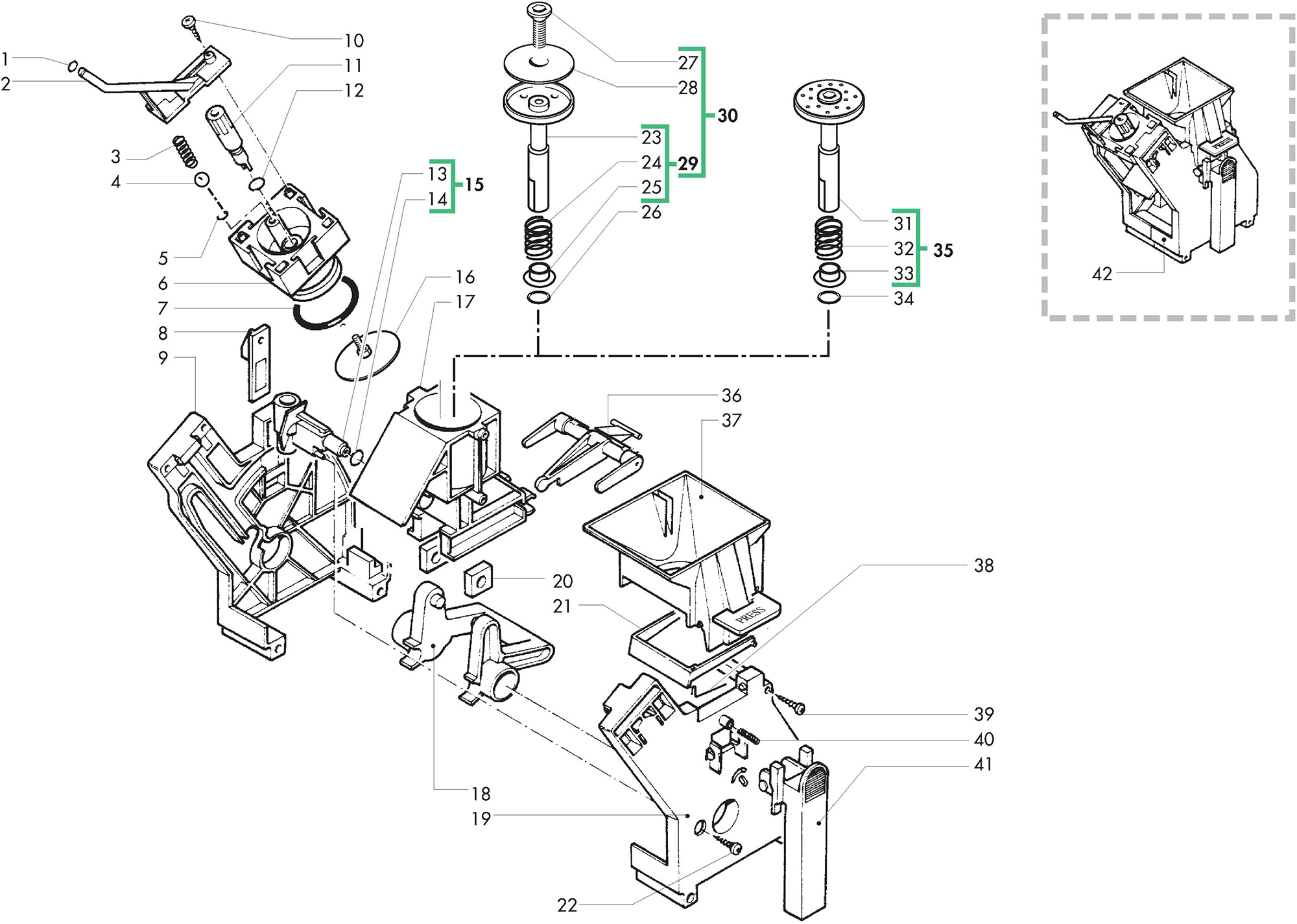 1
2
3
4
5
6
7
8
9
10
11
12
13
14
15
16
17
18
19
20
21
22
23
24
25
26
27
28
29
30
31
32
33
34
35
36
37
38
39
40
41
42
PRESS
PRESS