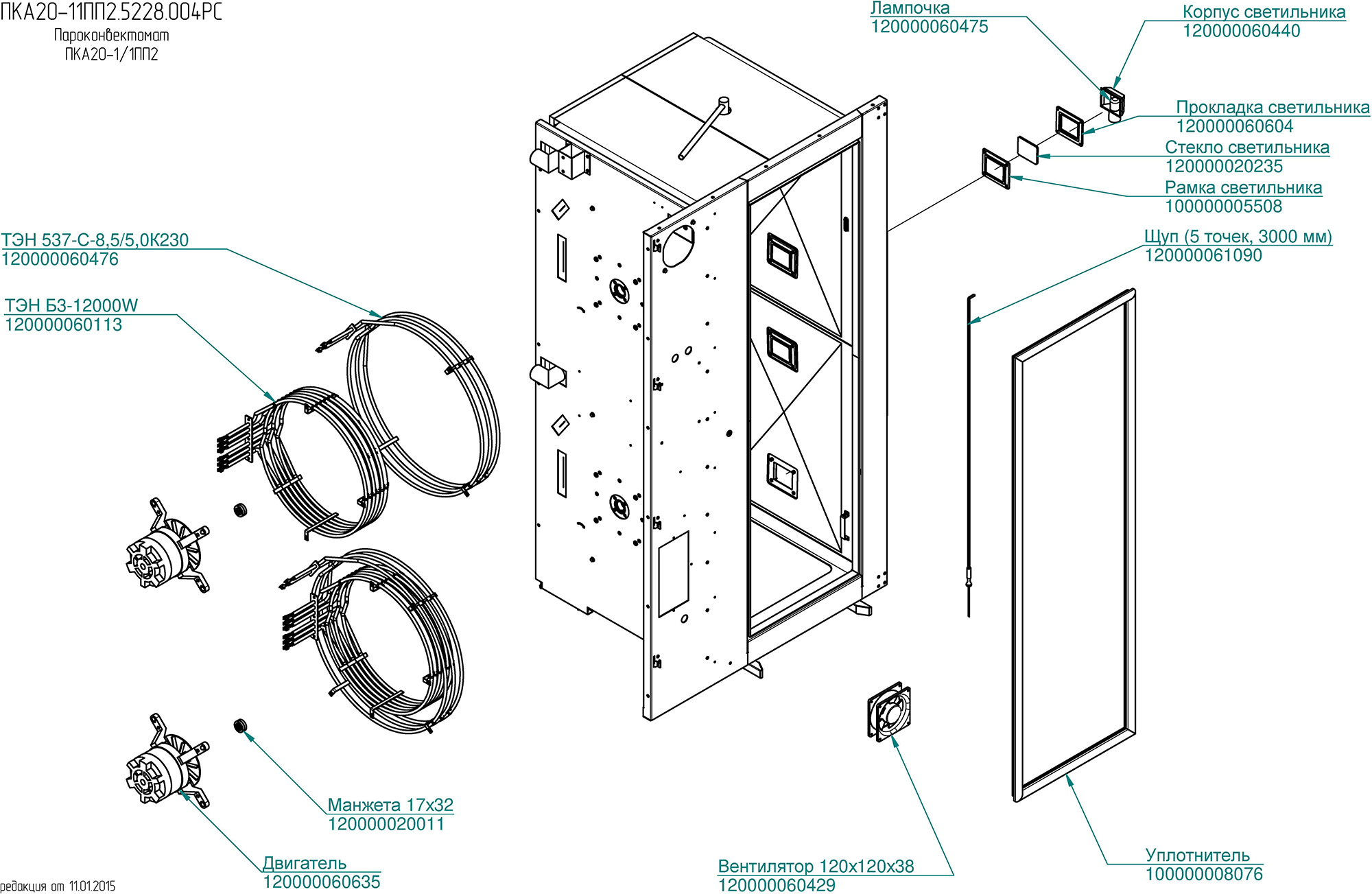 ПКА20-11ПП2.5228.004РС
Пароконвектомат
ПКА20-1/1ПП2

Лампочка
120000060475

Корпус светильника
120000060440

Прокладка светильника
120000060604

Стекло светильника
120000020235

Рамка светильника
100000005508

Щуп (5 точек, 3000 мм)
120000061090

ТЭН 537-С-8,5/5,0К230
120000060476

ТЭН Б3-12000W
120000060113

Манжета 17х32
120000020011

Двигатель
120000060635

Вентилятор 120х120х38
120000060429

Уплотнитель
100000008076

редакция от 11.01.2015