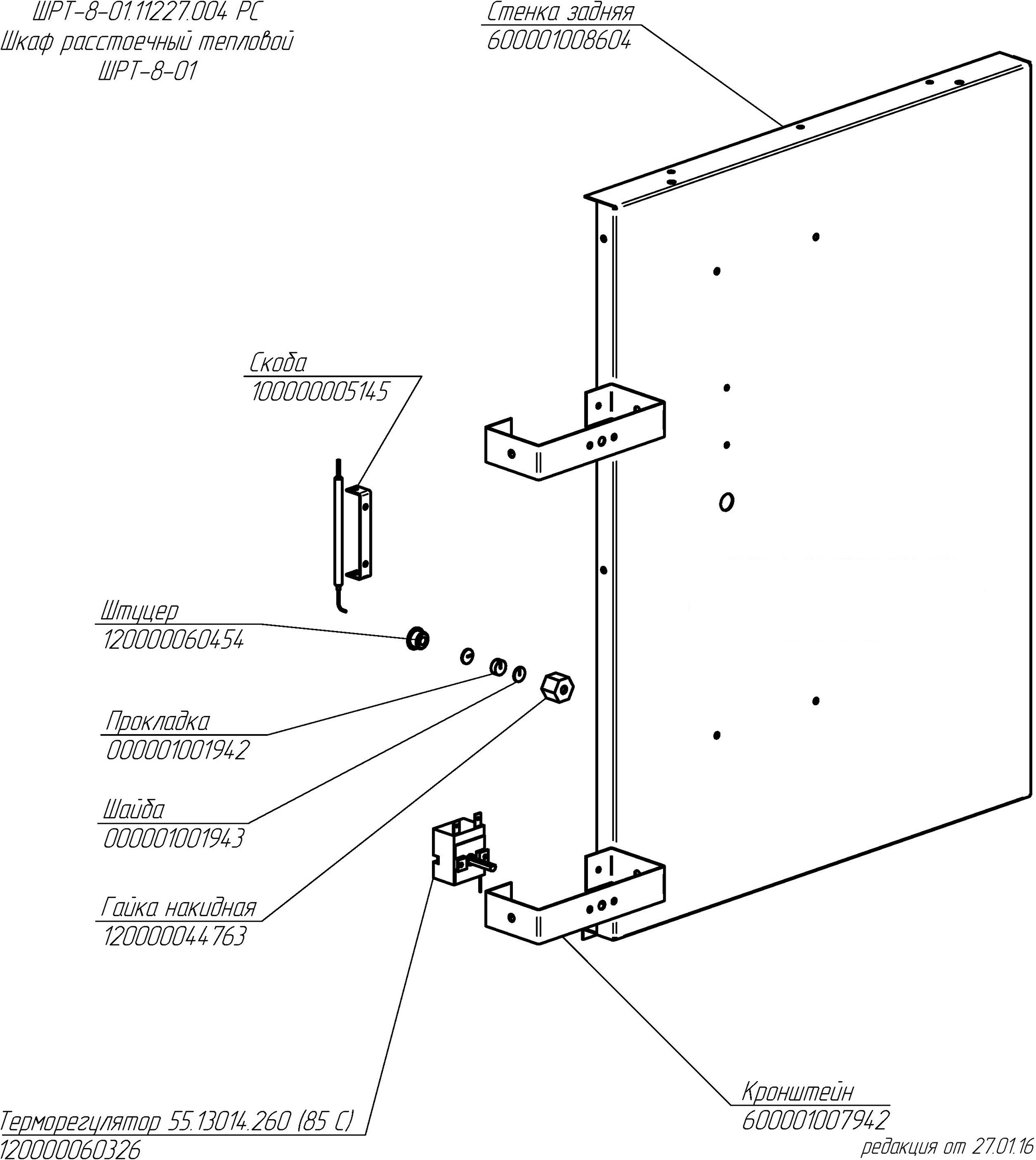 ШРТ-8-01.11227.004 РС
Шкаф расстоечный тепловой
ШРТ-8-01

Стенка задняя
600001008604

Скоба
100000005145

Штуцер
120000060454

Прокладка
000001001942

Шайба
000001001943

Гайка накидная
120000044763

Терморегулятор 55.13014.260 (85 С)
120000060326

Кронштейн
600001007942

редакция от 27.01.16