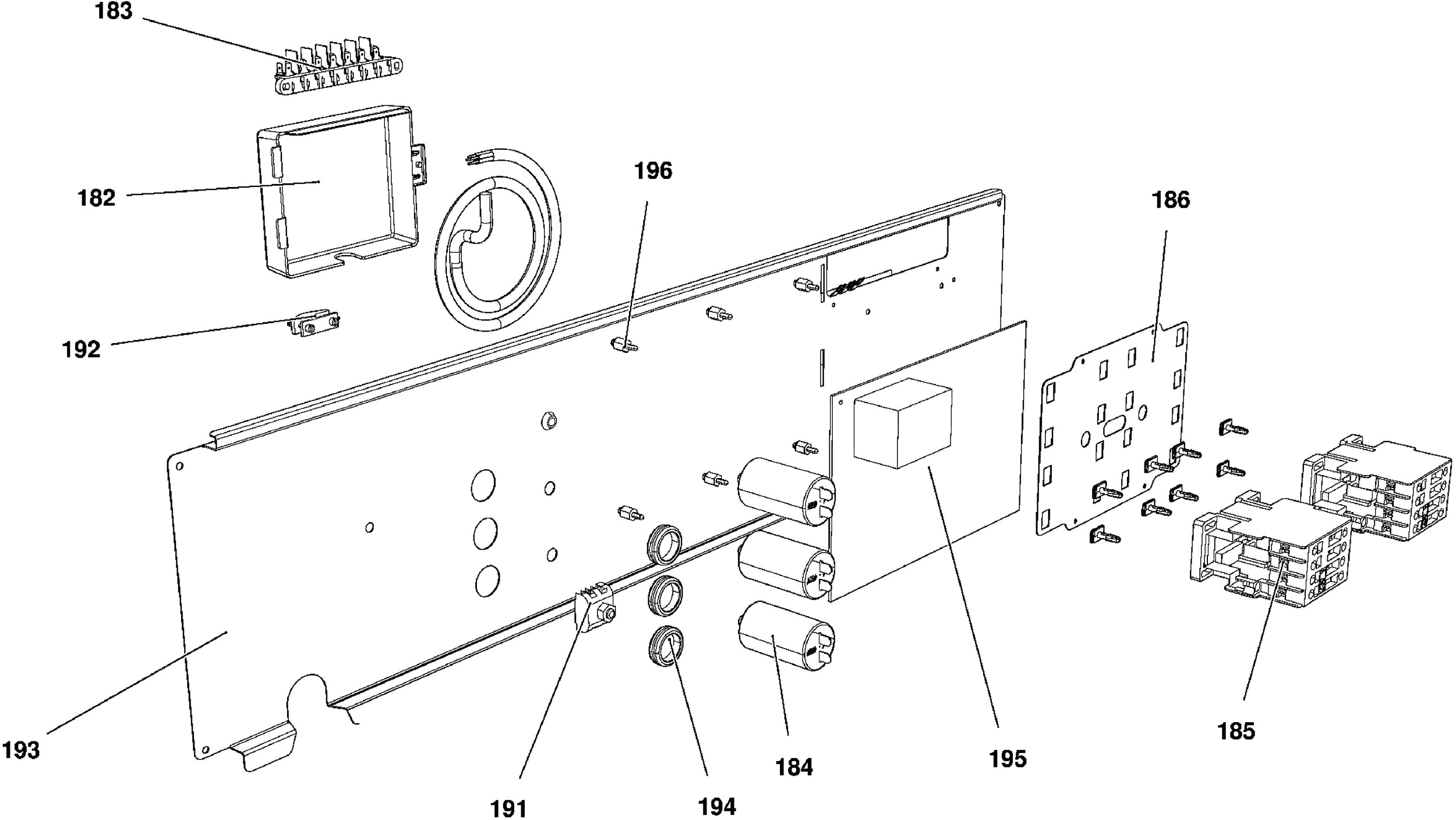 183
182
196
186
192
193
191
194
184
195
185