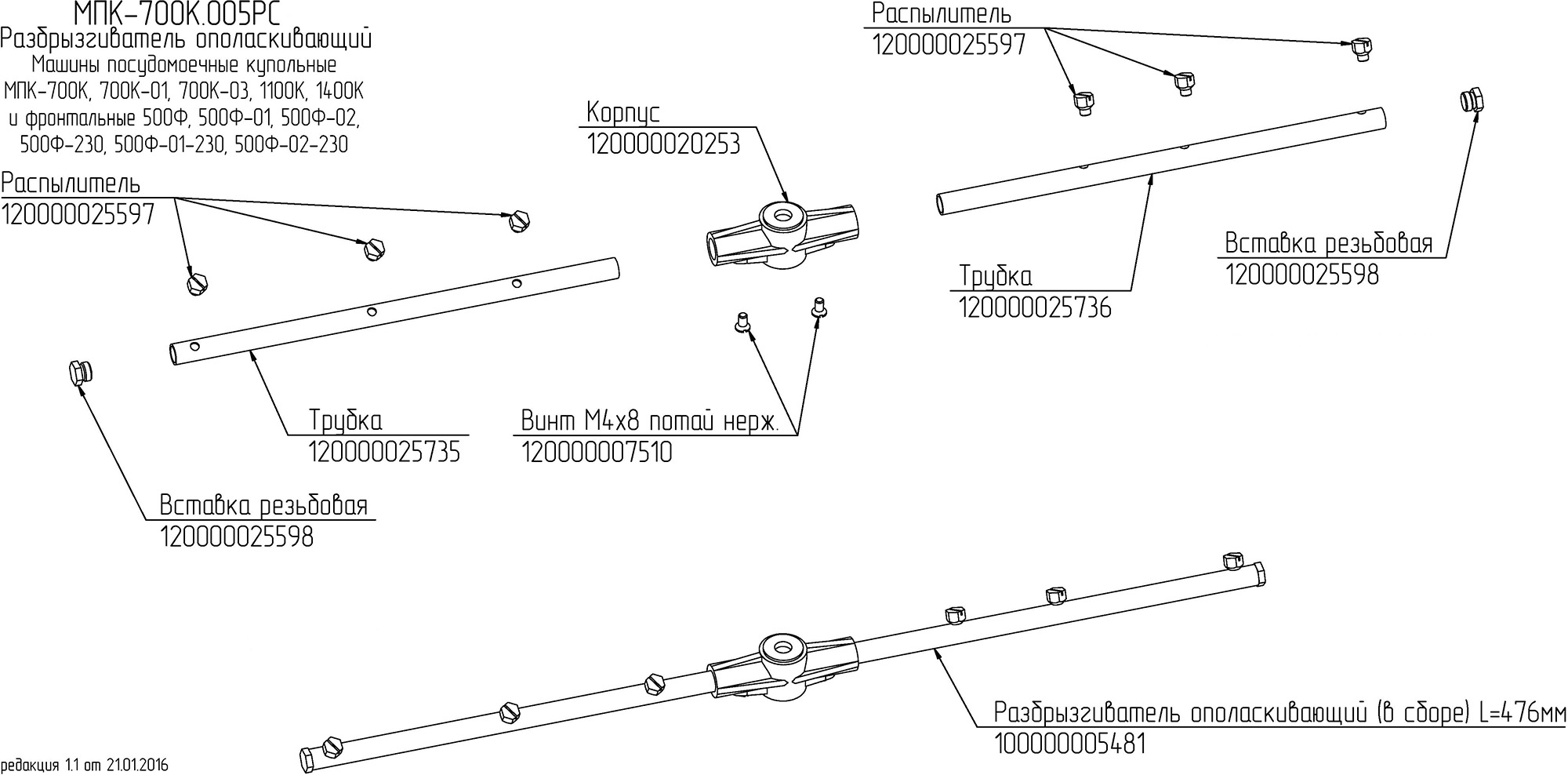 МПК-700К.005РС
Разбрызгиватель ополаскивающий
Машины посудомоечные купольные
МПК-700К, 700К-01, 700К-03, 1100К, 1400К
и фронтальные 500Ф, 500Ф-01, 500Ф-02,
500Ф-230, 500Ф-01-230, 500Ф-02-230

Распылитель
120000025597

Корпус
120000020253

Распылитель
120000025597

Вставка резьбовая
120000025598

Трубка
120000025736

Трубка
120000025735

Винт М4х8 потай нерж.
120000007510

Вставка резьбовая
120000025598

Разбрызгиватель ополаскивающий (в сборе) L=476мм
100000005481

редакция 1.1 от 21.01.2016