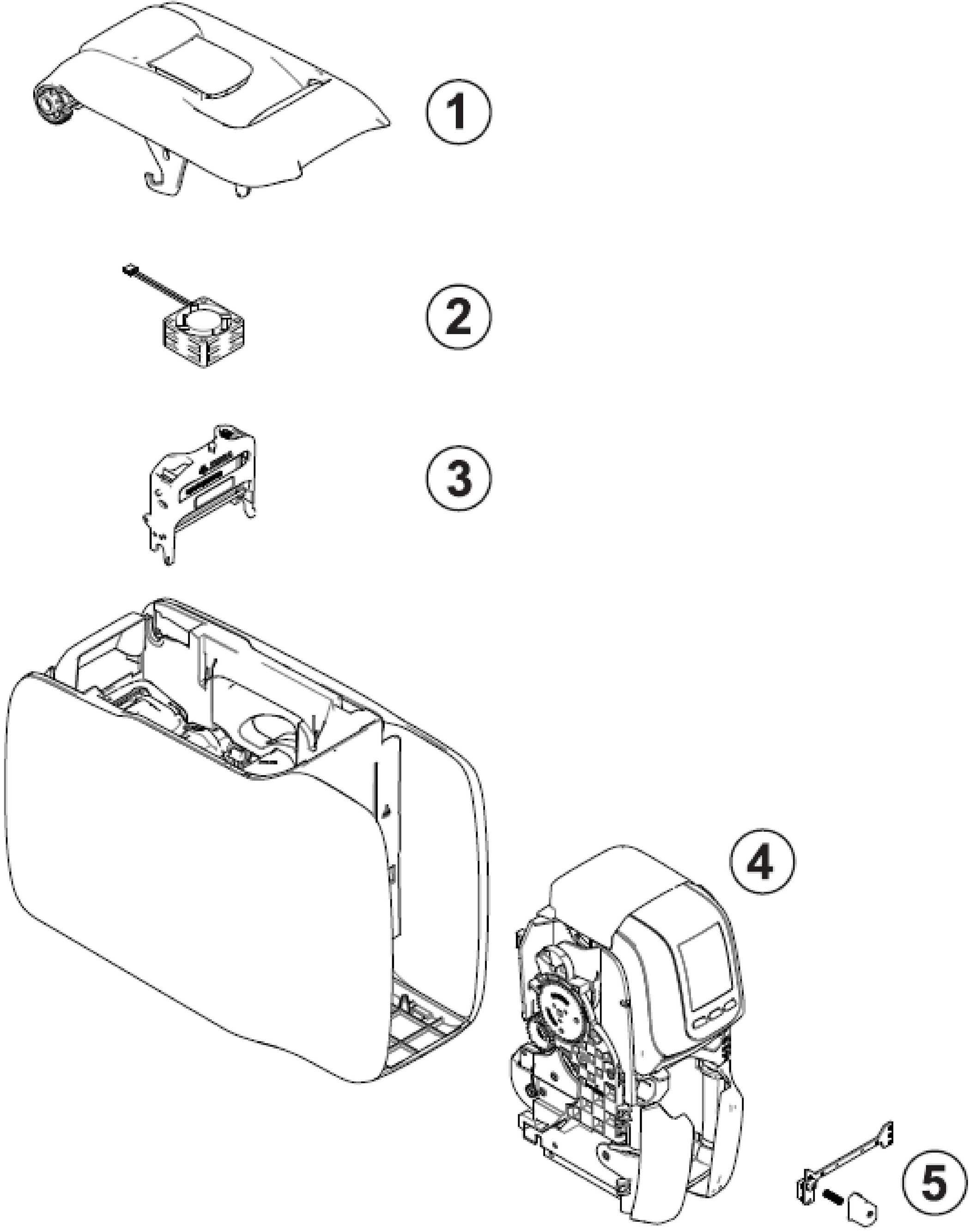 1

2

3

4

5