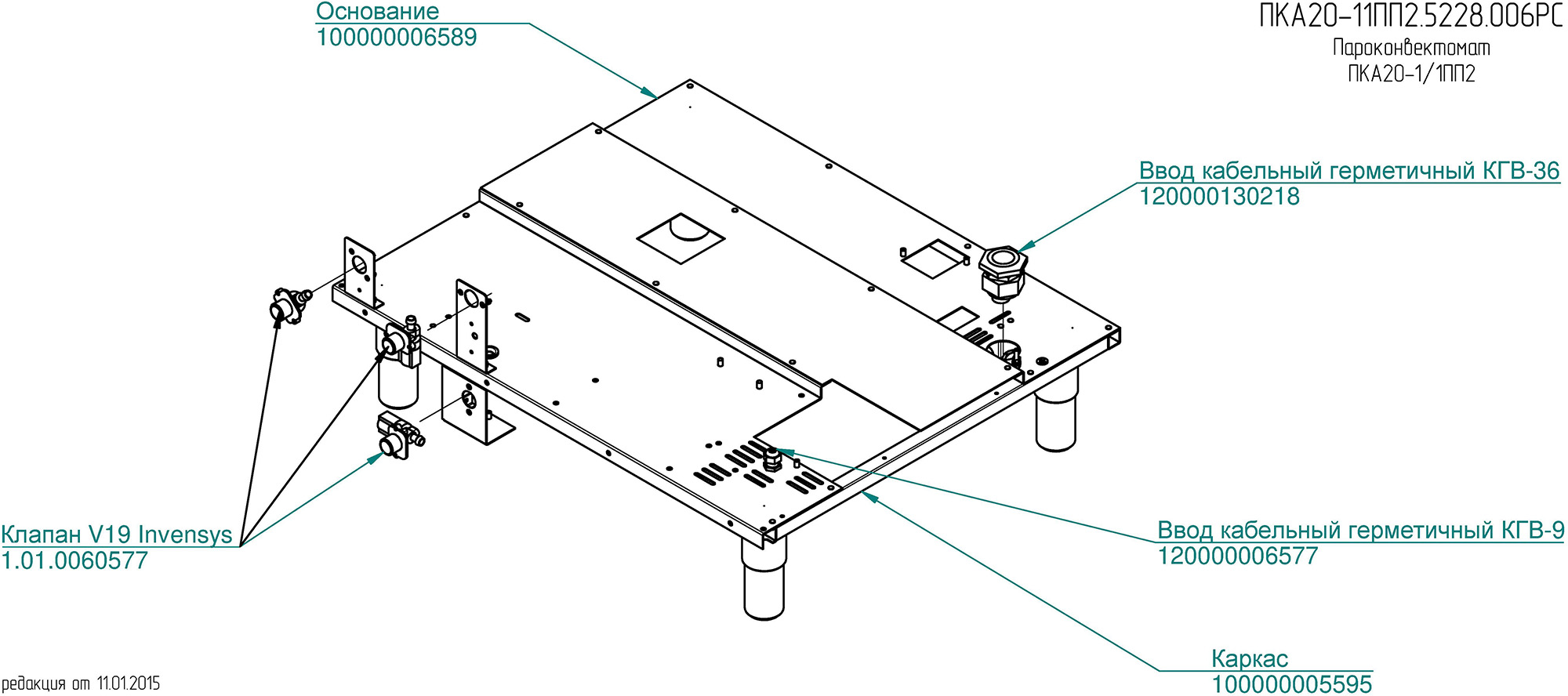 ПКА20-11ПП2.5228.006РС
Пароконвектомат
ПКА20-1/1ПП2

Основание
100000006589

Ввод кабельный герметичный КГВ-36
120000130218

Клапан V19 Invensys
1.01.0060577

Ввод кабельный герметичный КГВ-9
120000006577

Каркас
100000005595

редакция от 11.01.2015