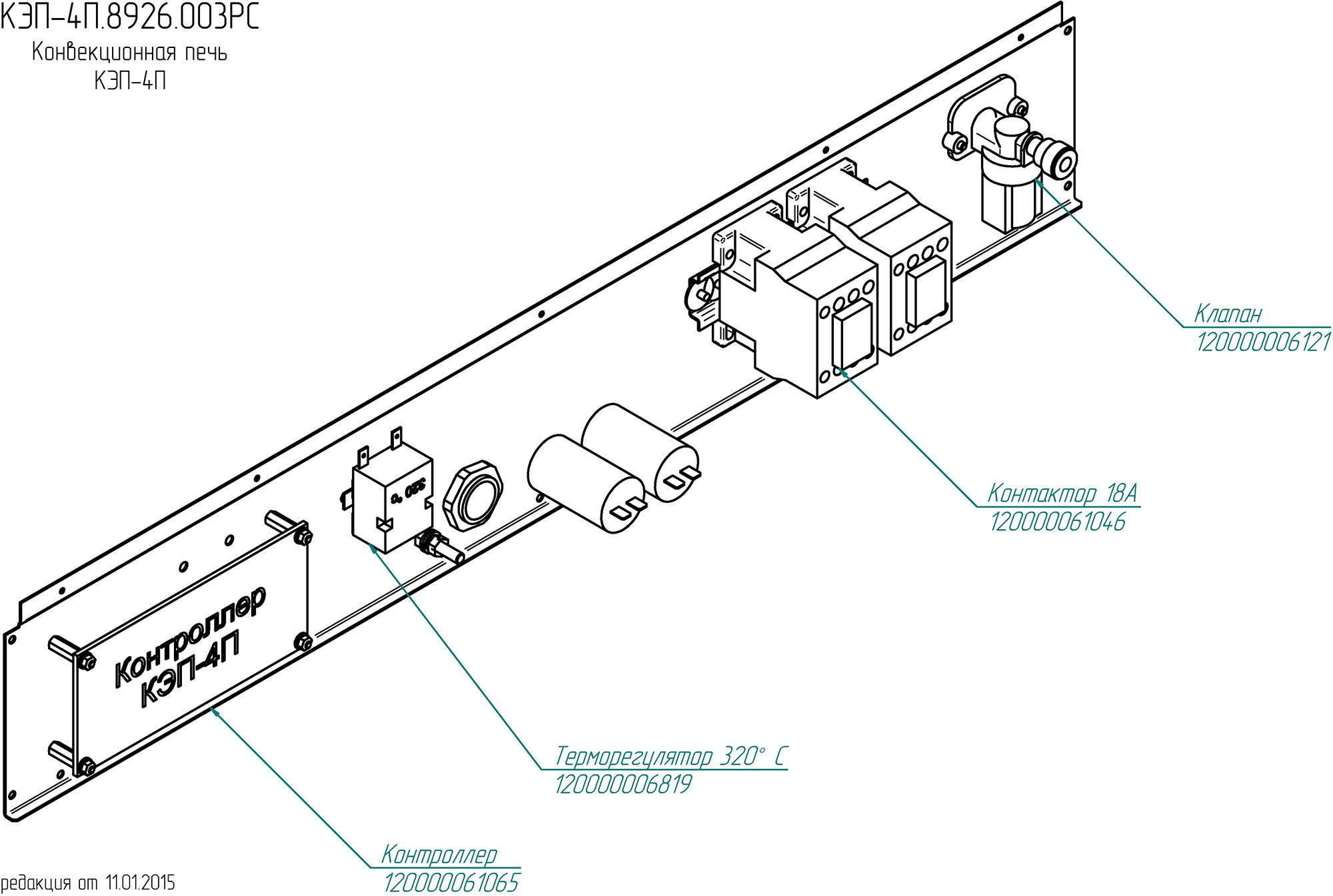 КЭП-4П.8926.003РС
Конвекционная печь
КЭП-4П

Клапан
120000006121

Контактор 18А
120000061046

320 °C

Контроллер
КЭП-4П

Терморегулятор 320° С
120000006819

Контроллер
120000061065

редакция от 11.01.2015