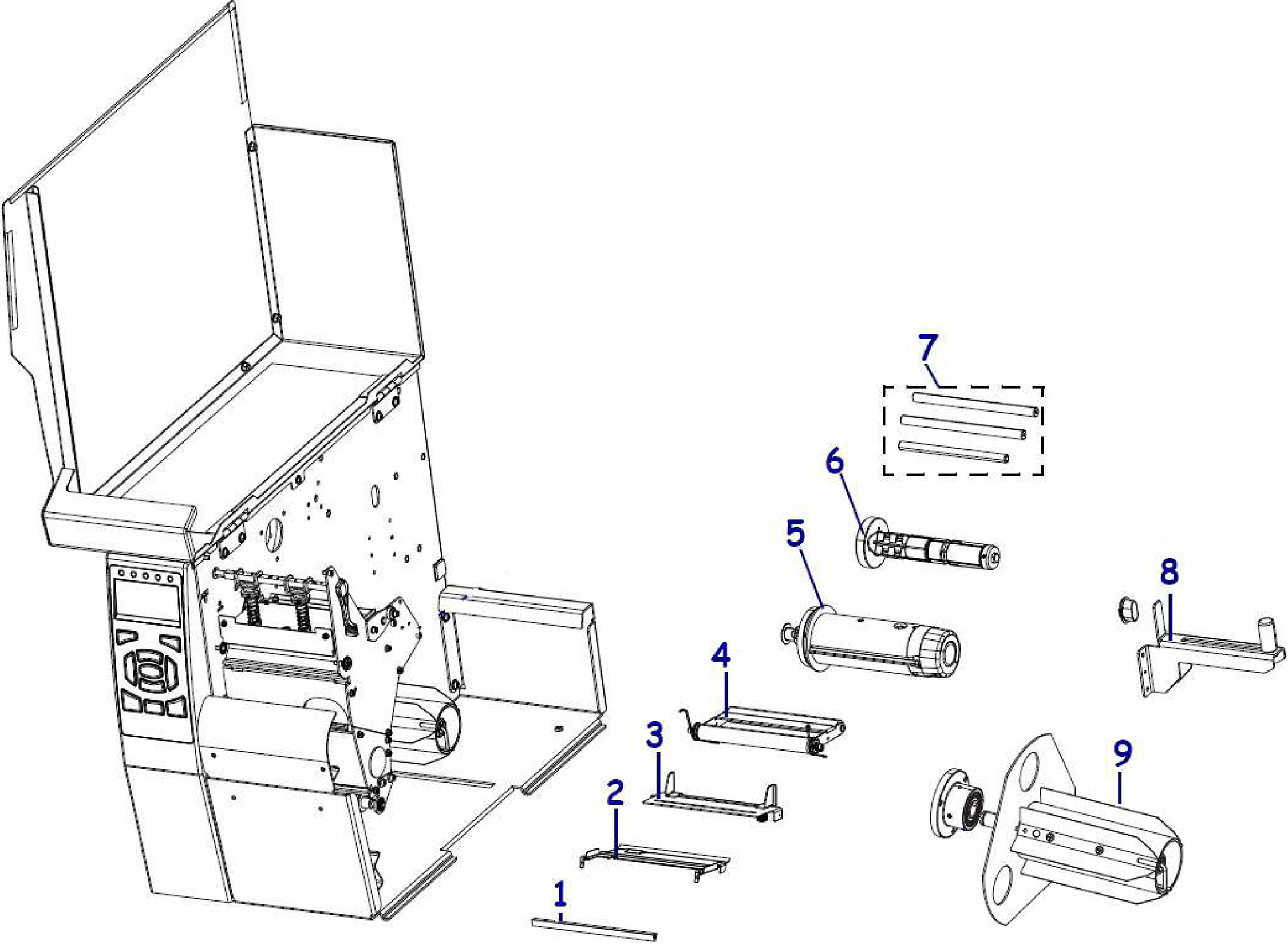 7
6
5
8
4
3
9
2
1