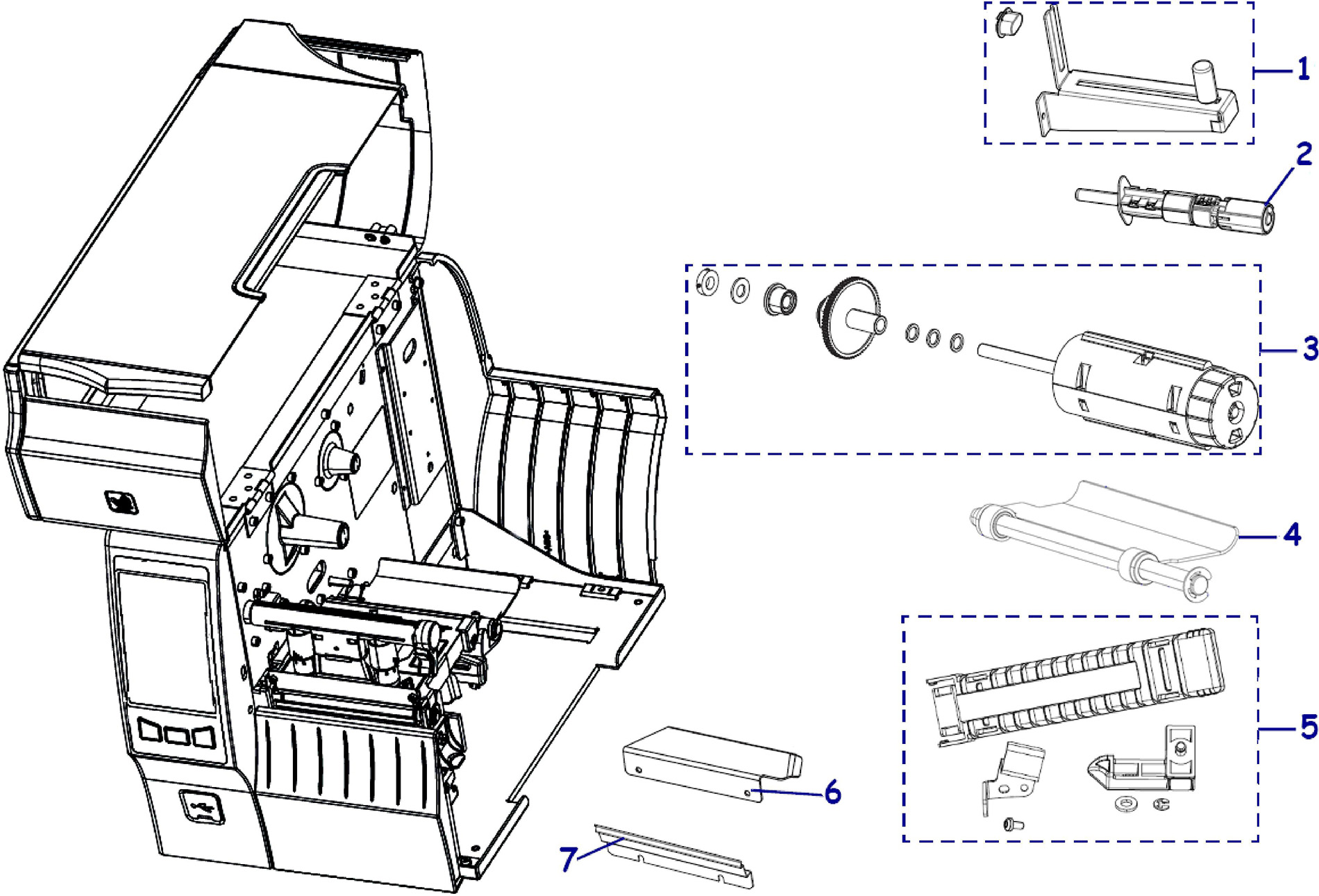 1
2
3
4
5
6
7