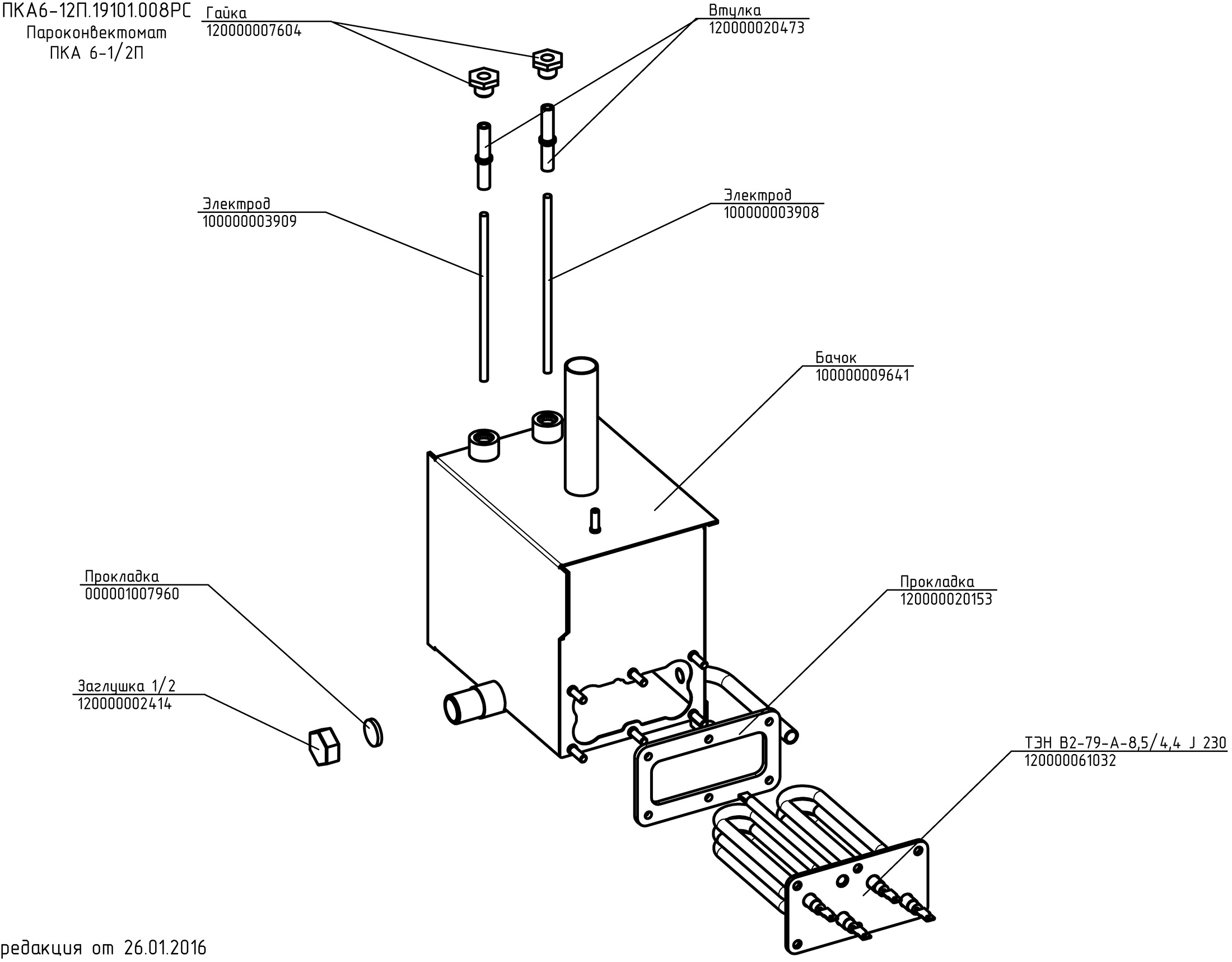 ПКА6-12П.19101.008РС
Пароконвектомат
ПКА 6-1/2П

Гайка
120000007604

Втулка
120000020473

Электрод
100000003909

Электрод
100000003908

Бачок
100000009641

Прокладка
000001007960

Прокладка
120000020153

Заглушка 1/2
120000002414

ТЭН В2-79-А-8,5/4,4 J 230
120000061032

редакция от 26.01.2016