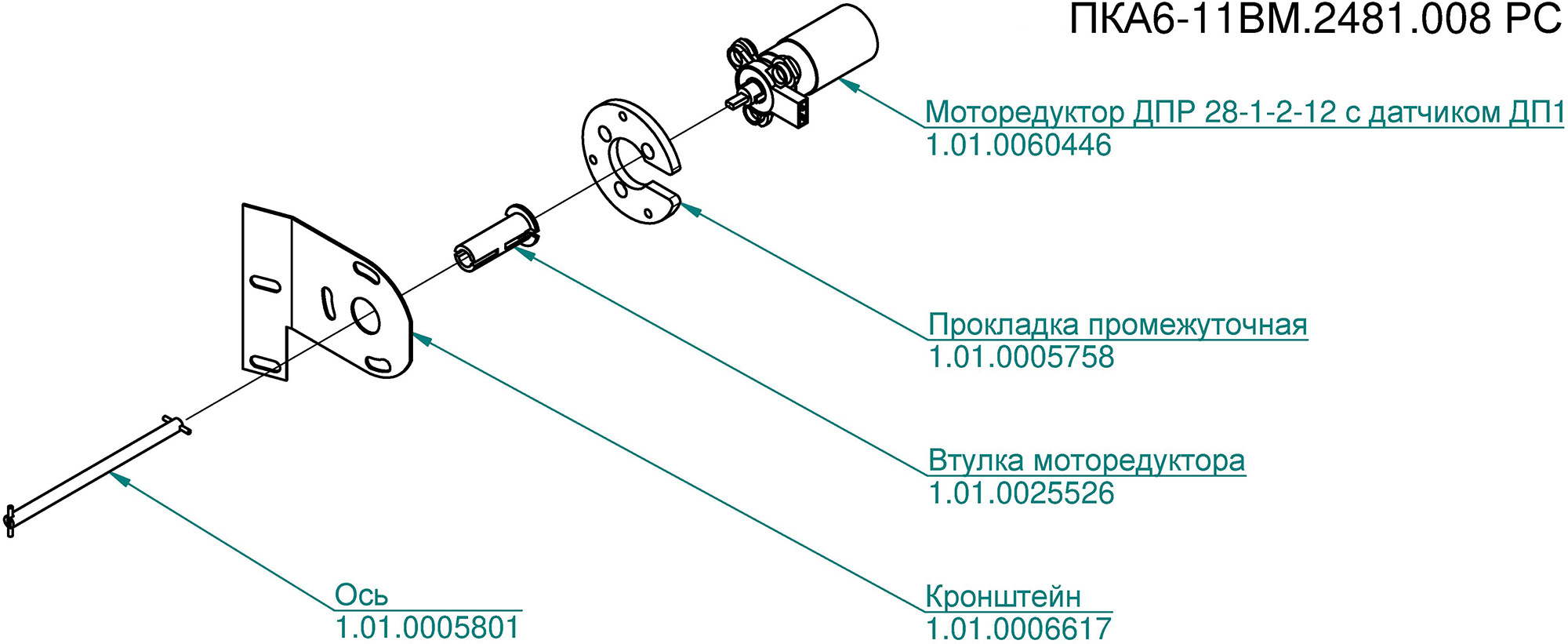 ПКА6-11ВМ.2481.008 РС

Моторедуктор ДПР 28-1-2-12 с датчиком ДП1
1.01.0060446

Прокладка промежуточная
1.01.0005758

Втулка моторедуктора
1.01.0025526

Ось
1.01.0005801

Кронштейн
1.01.0006617