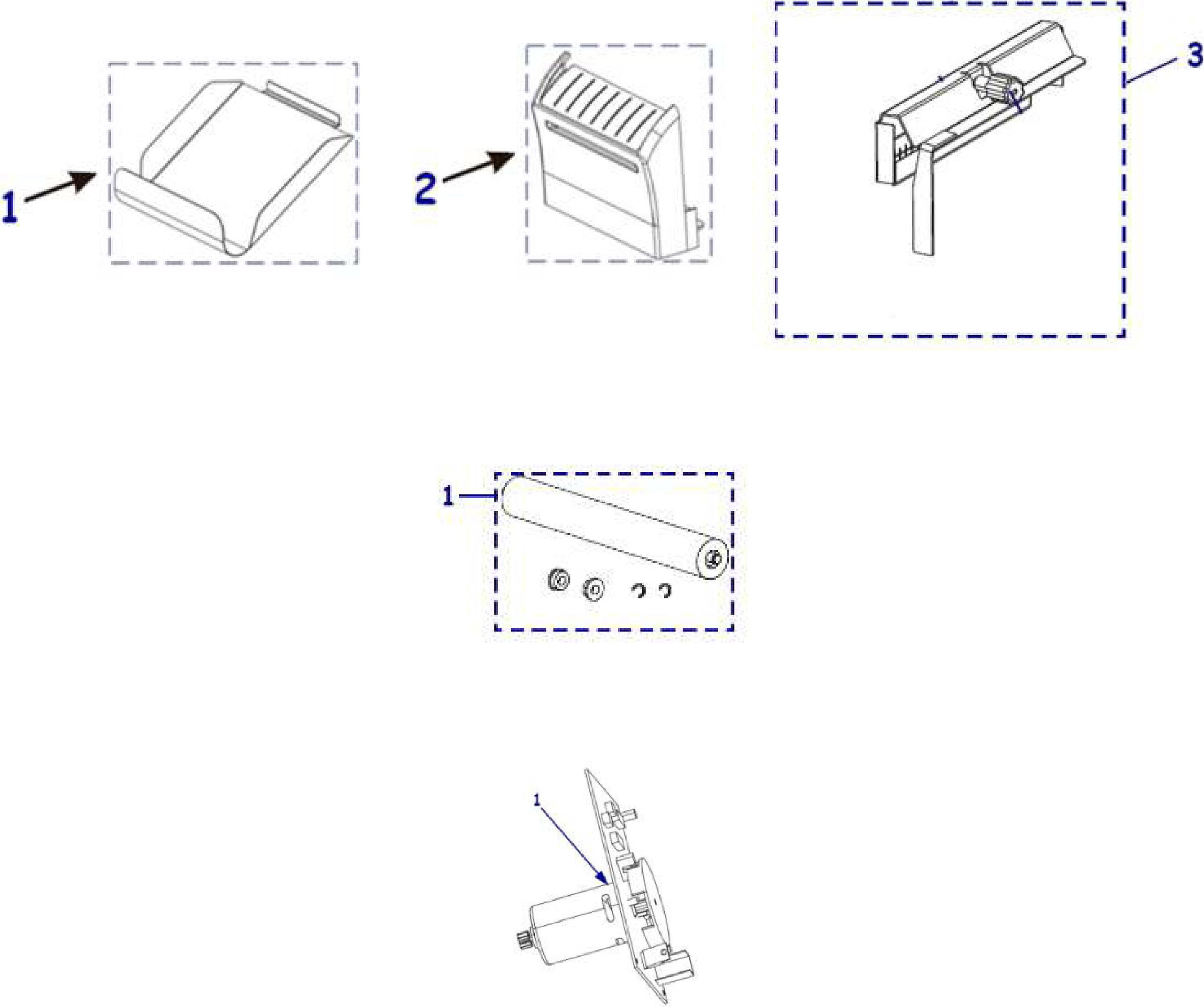 1
2
3

1

1