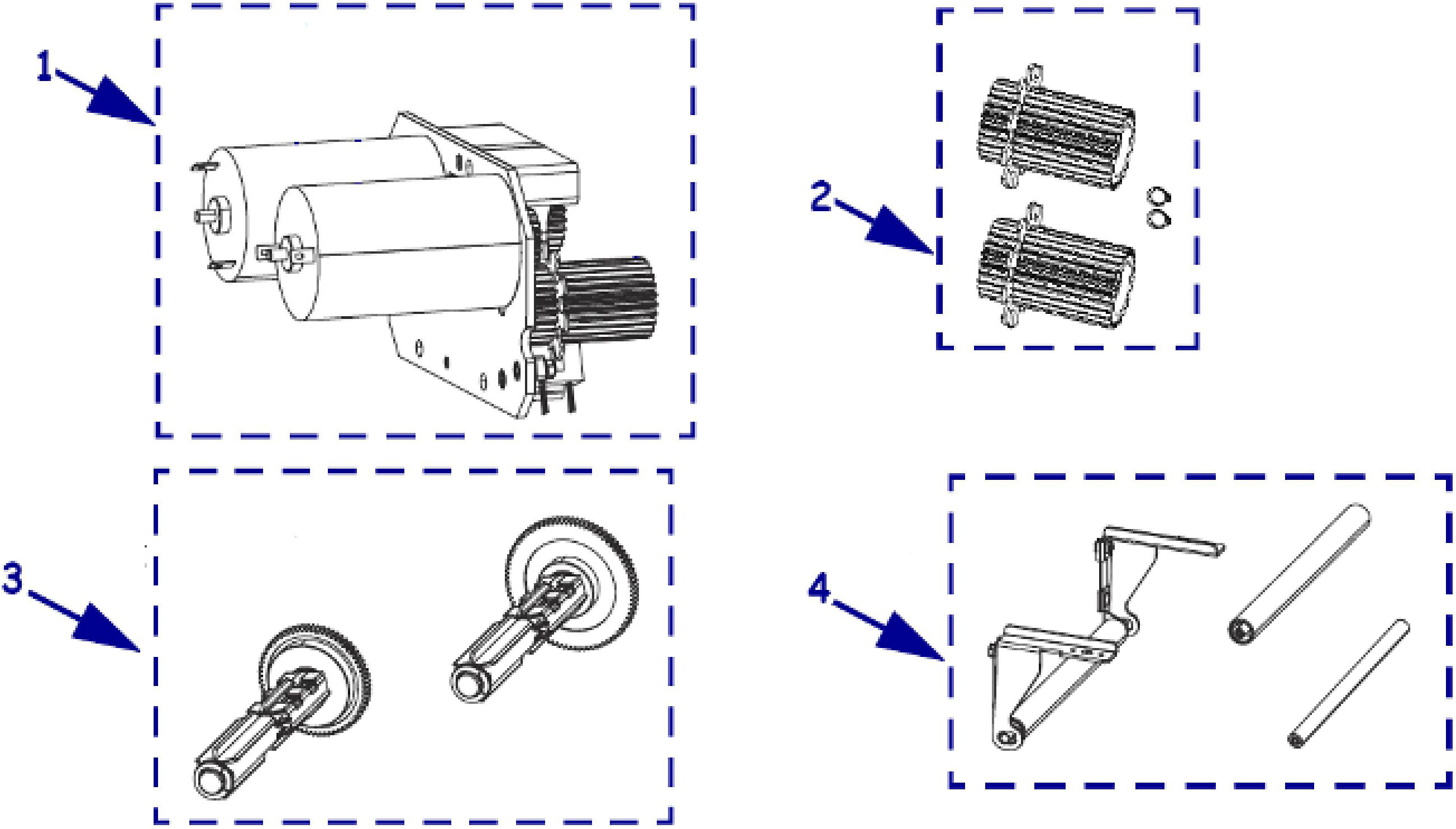 1
2
3
4